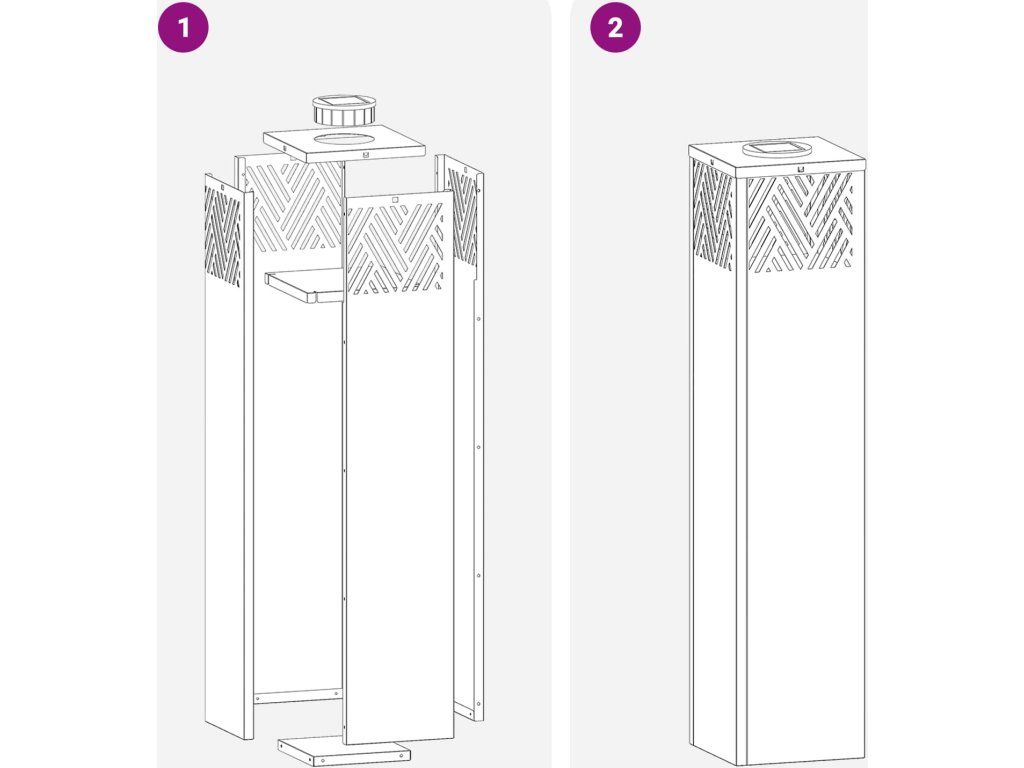 1

2