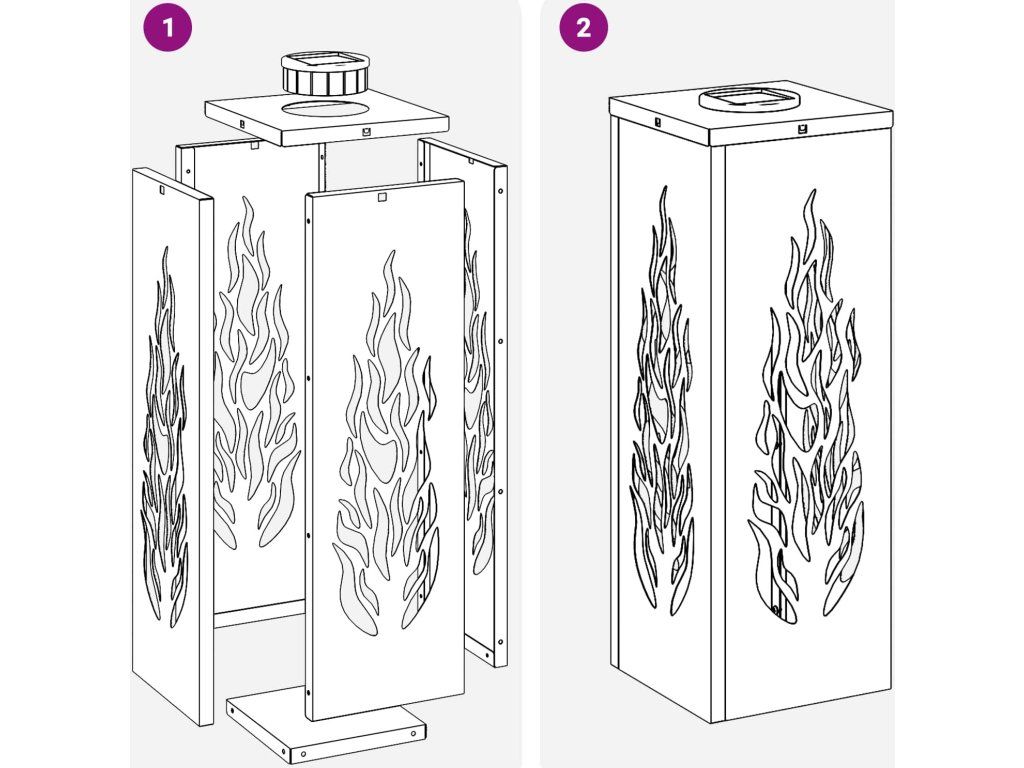 1

2