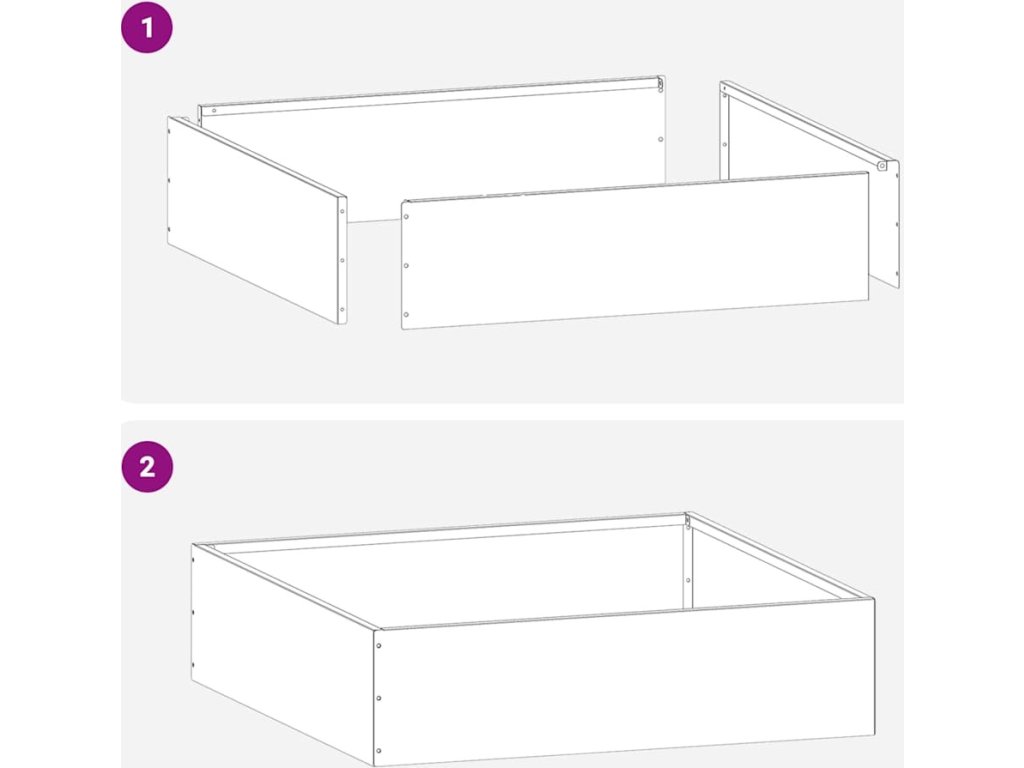 1

2