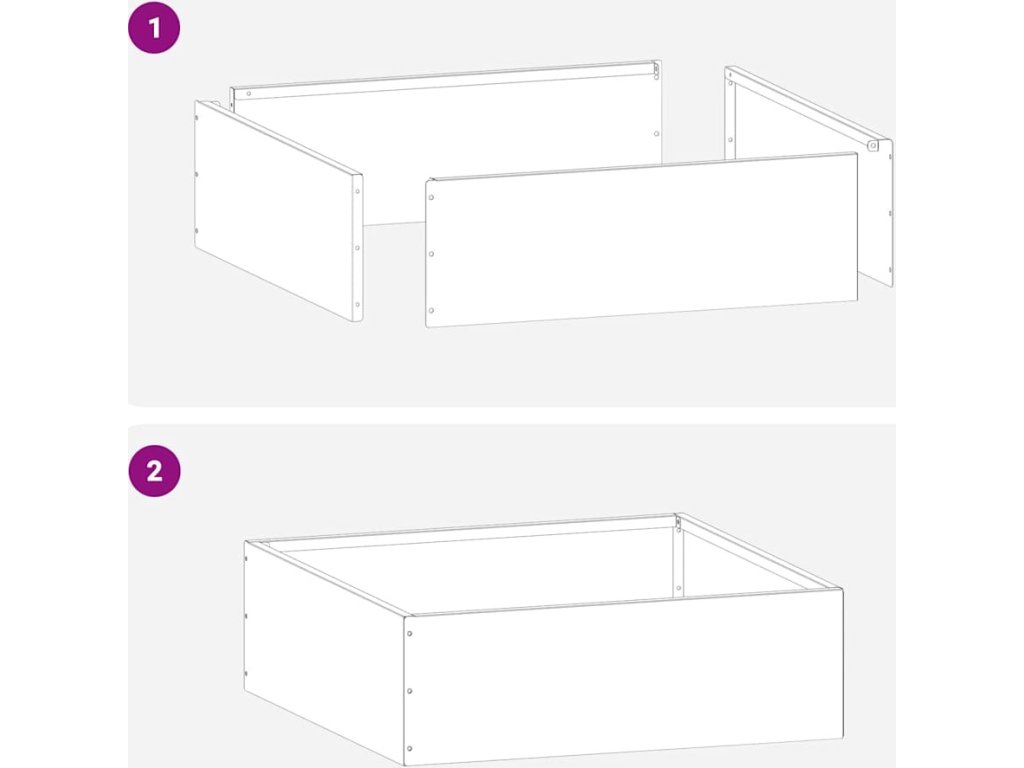 1

2