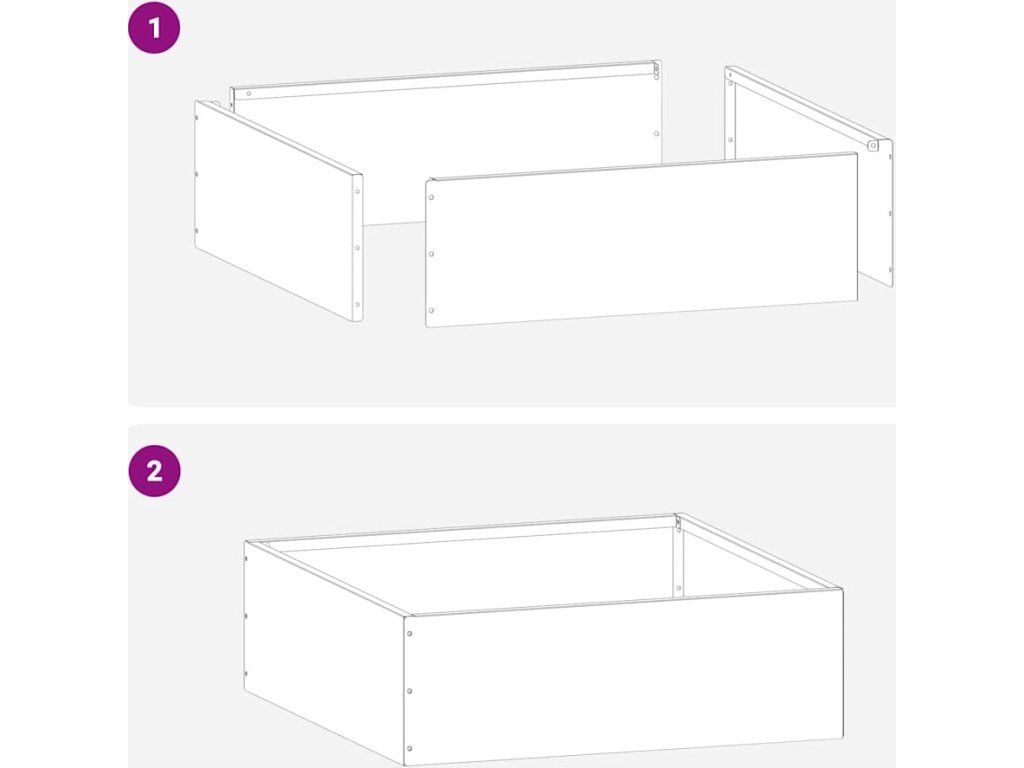 1

2