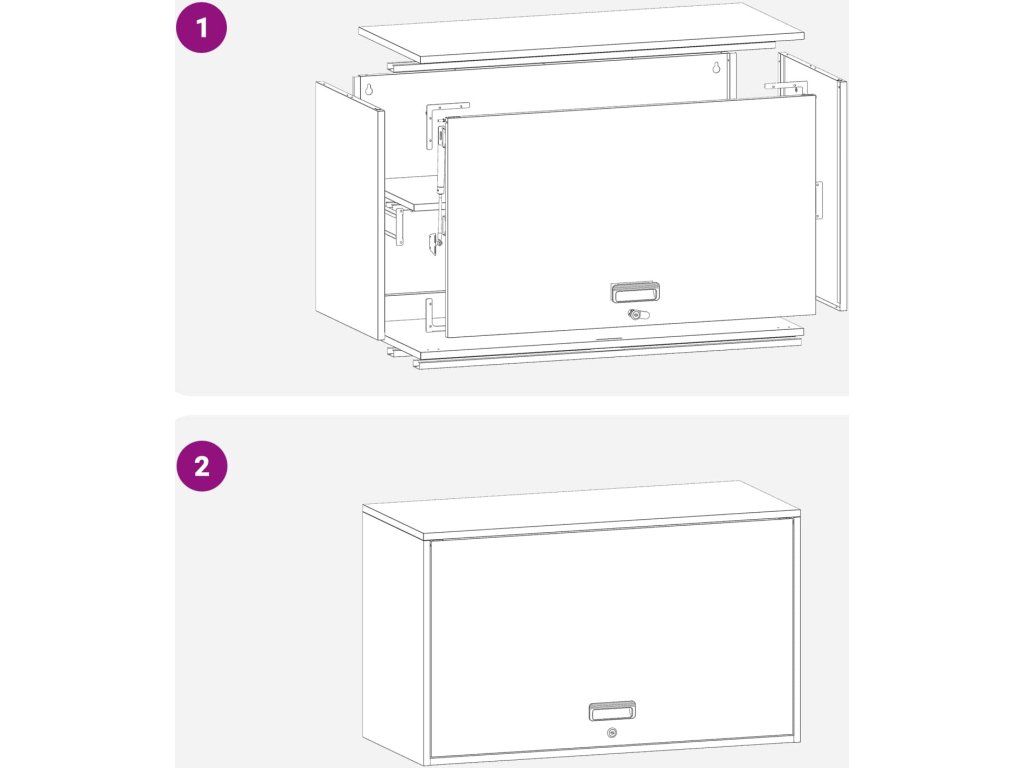 1

2