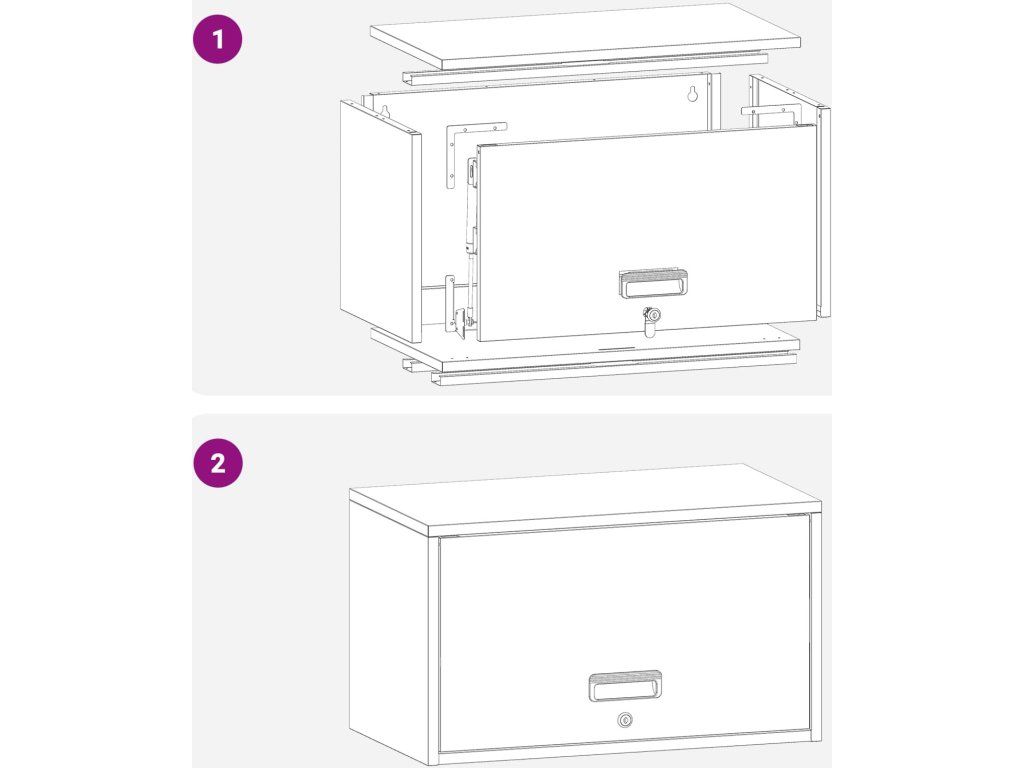 1

2