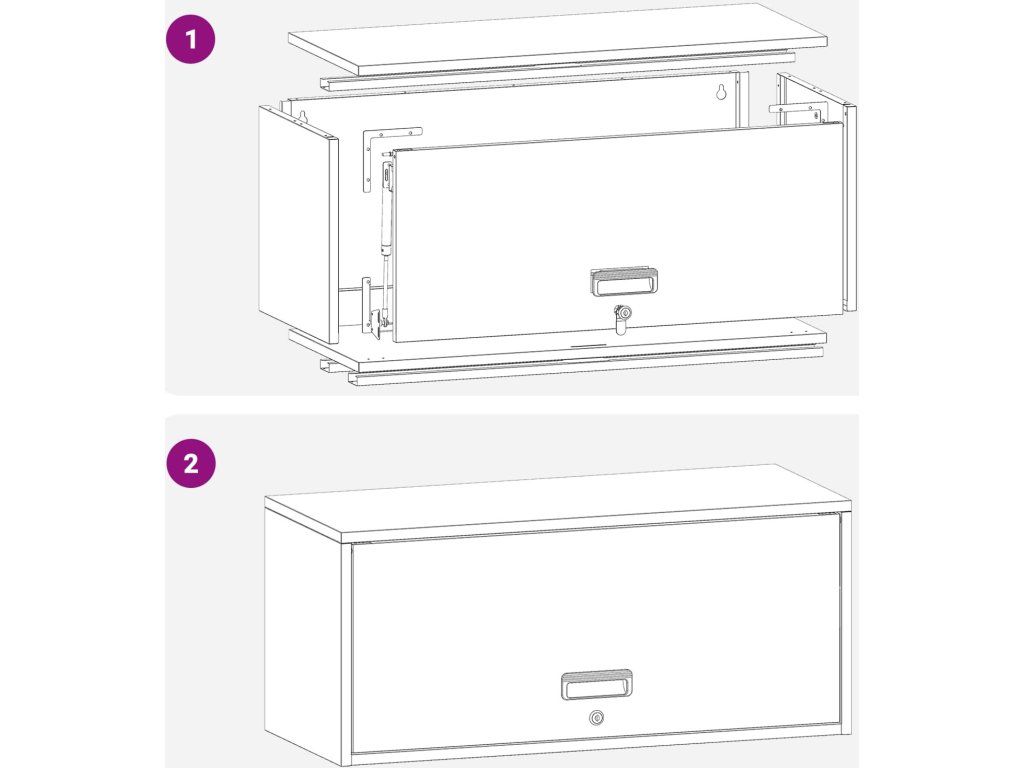 1

2