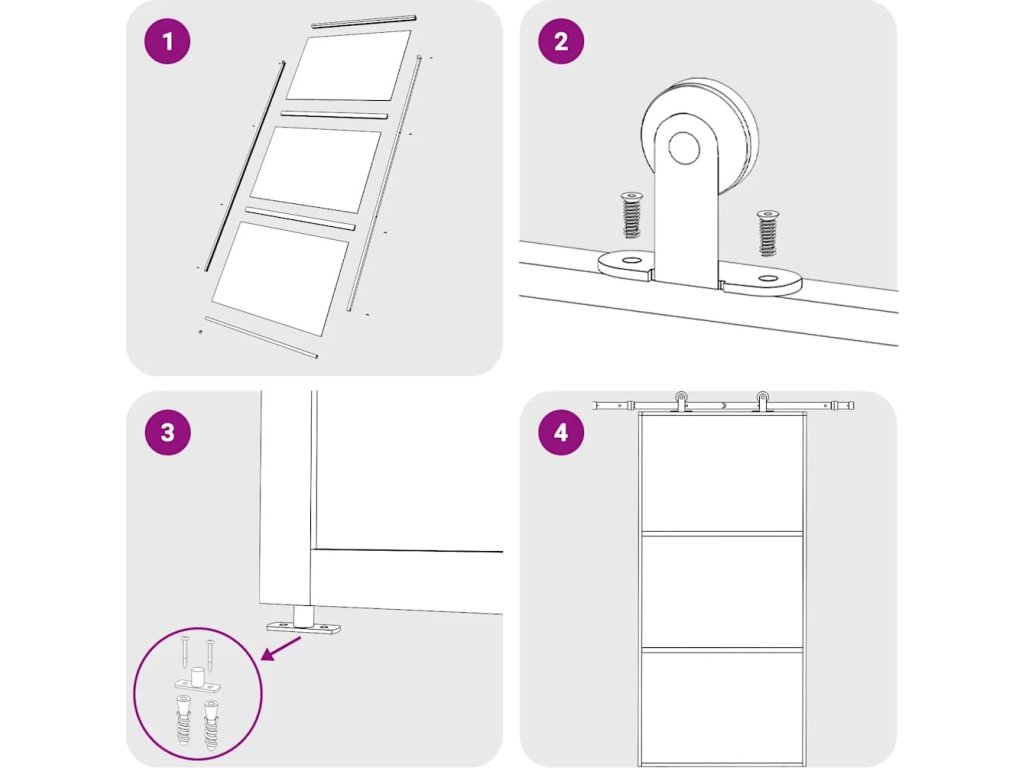 1

2

3

4