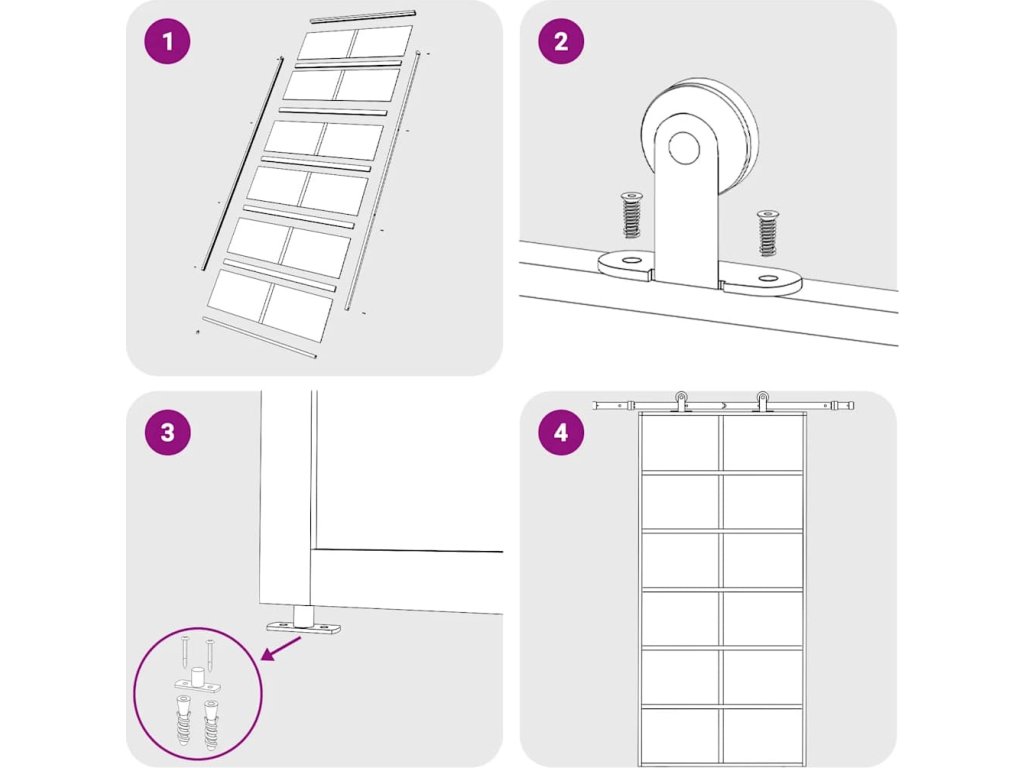 1

2

3

4