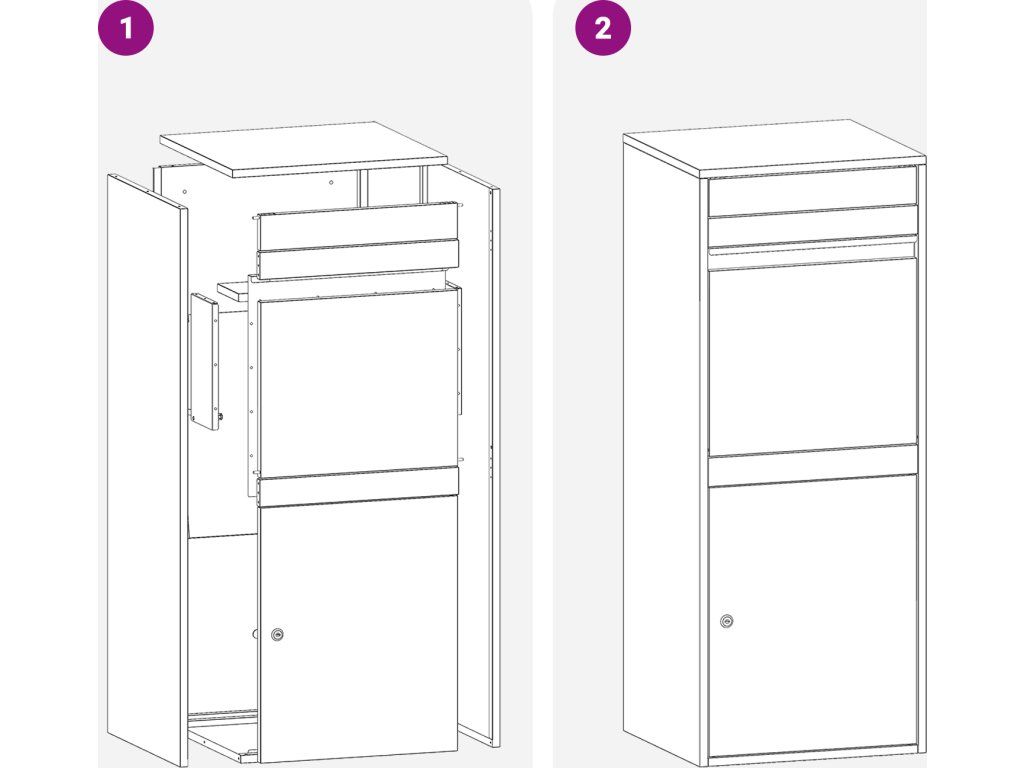 1

2