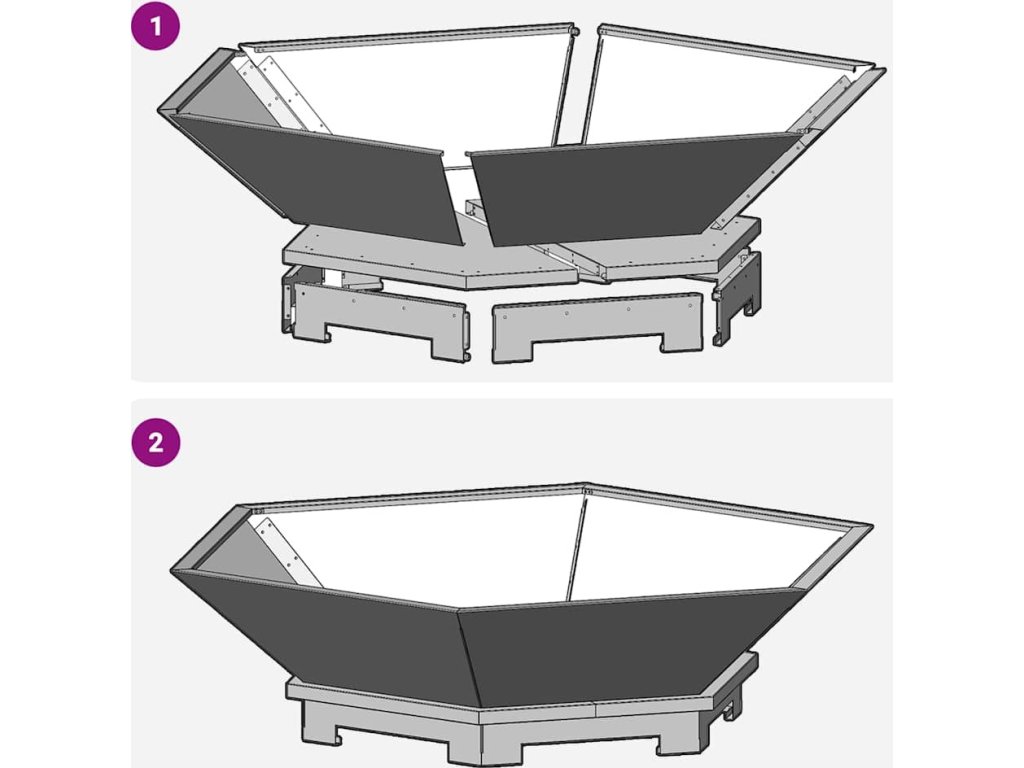 1

2