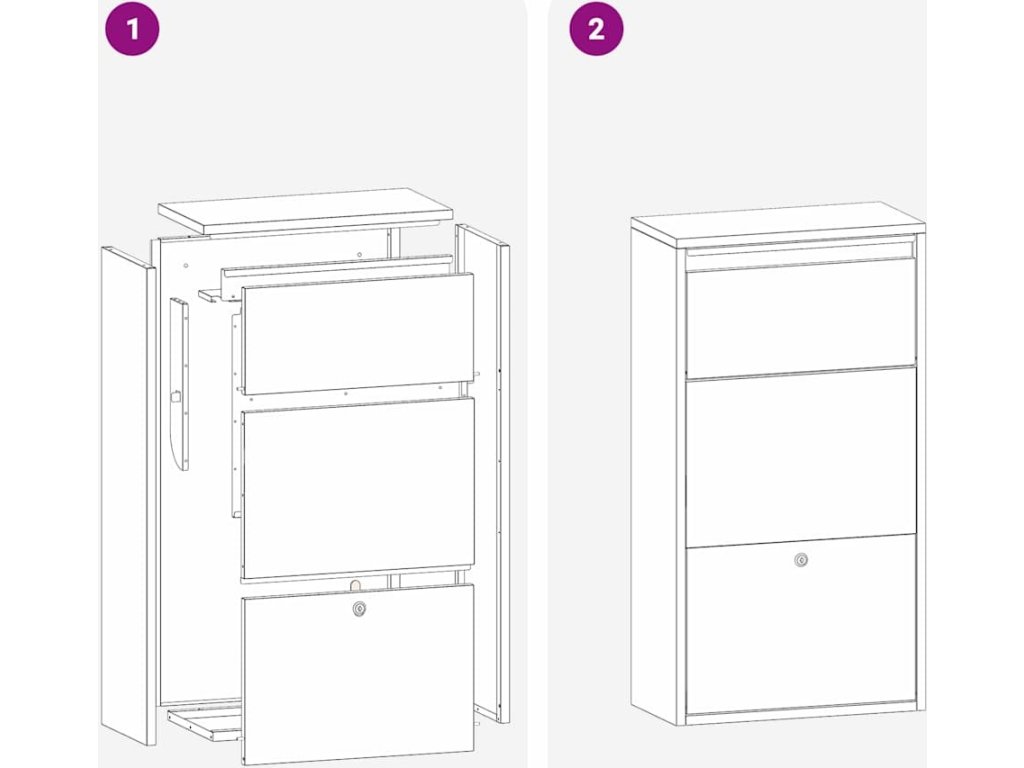 1

2