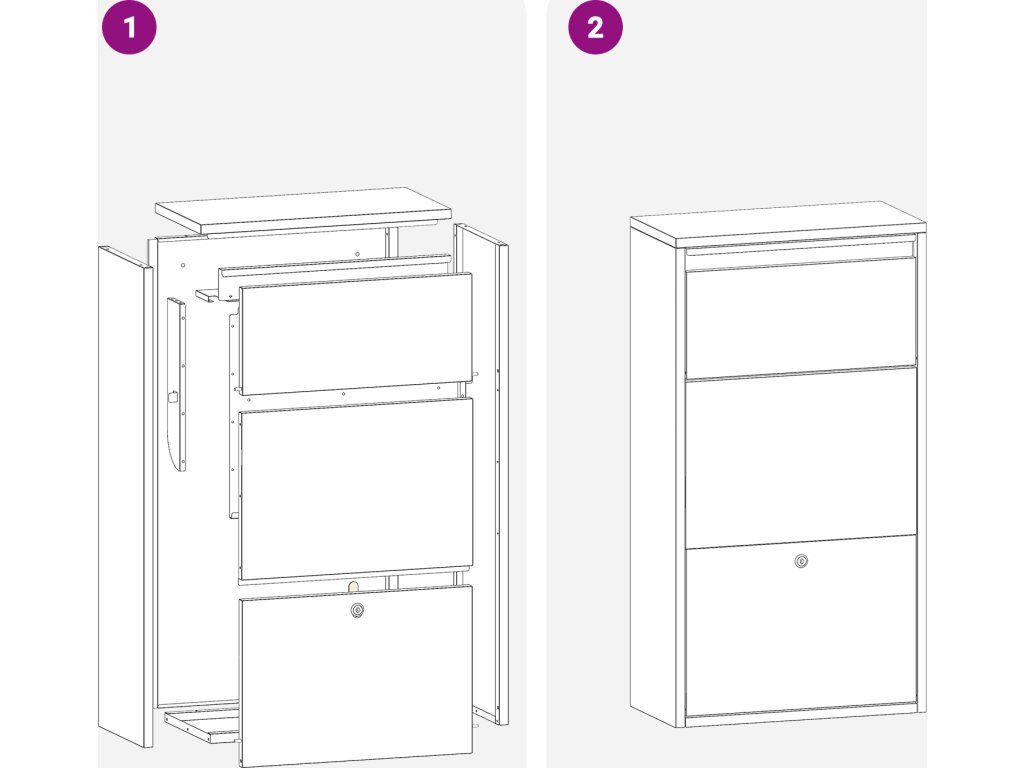 1

2