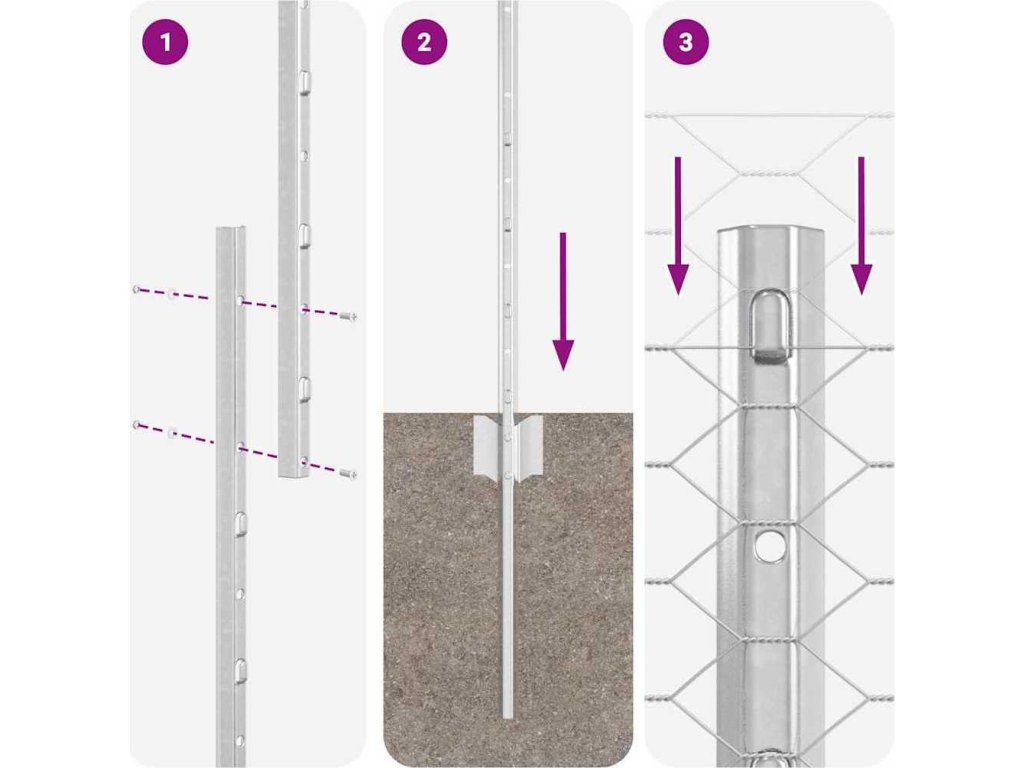 1

2

3