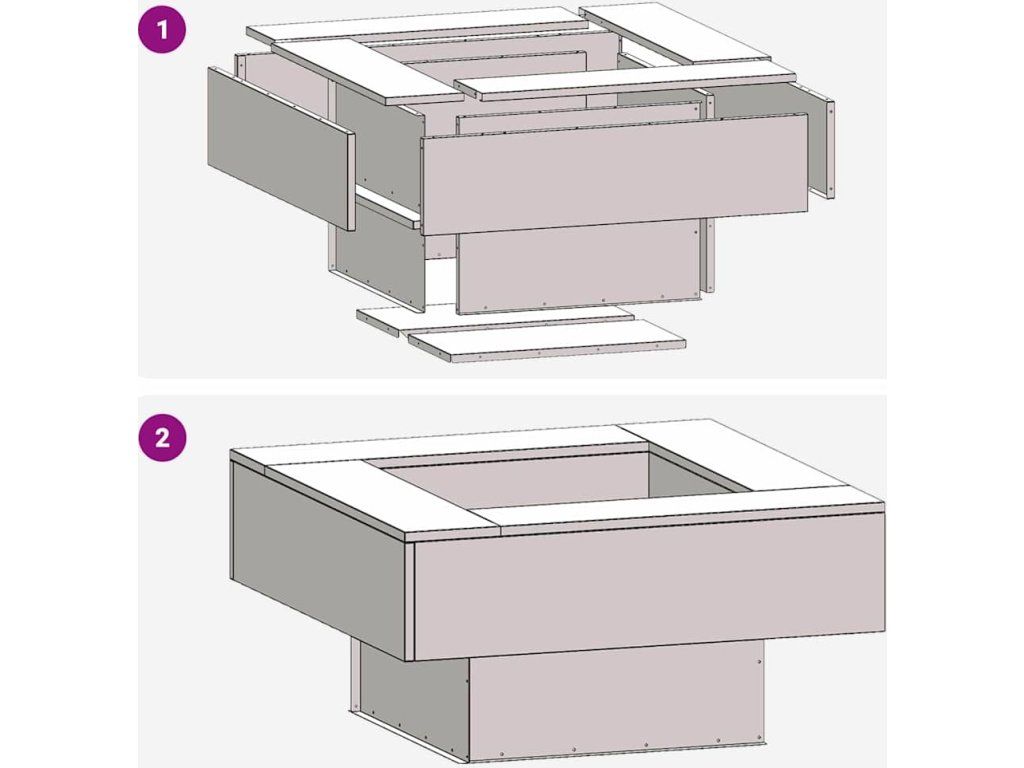 1

2