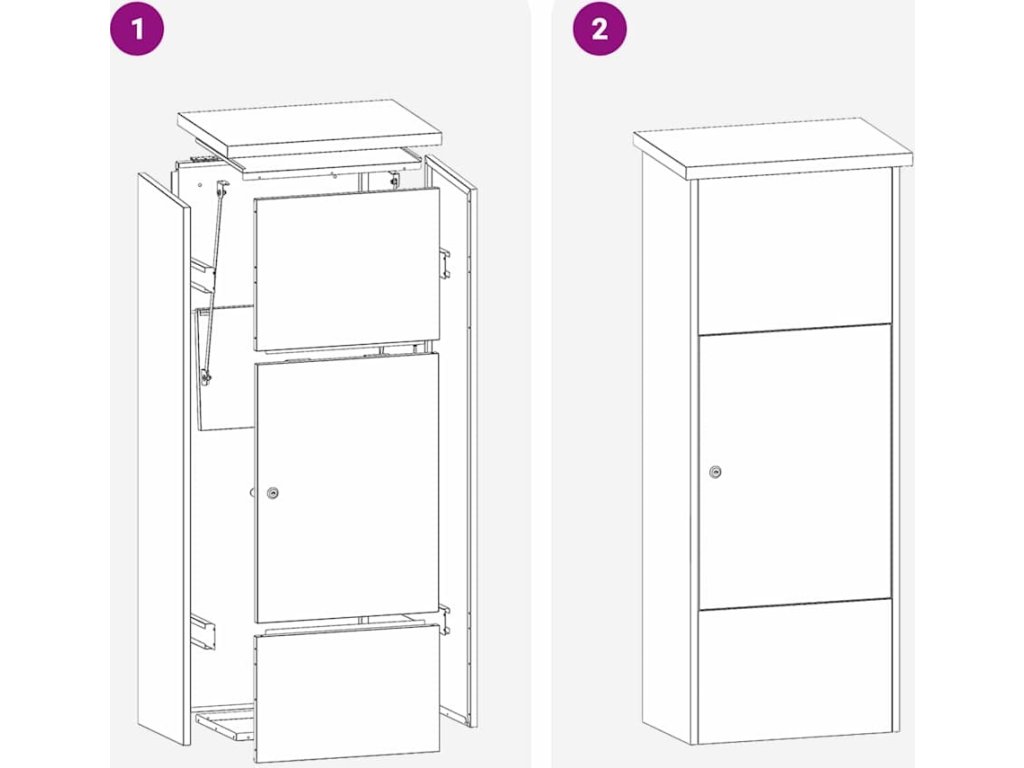 1

2