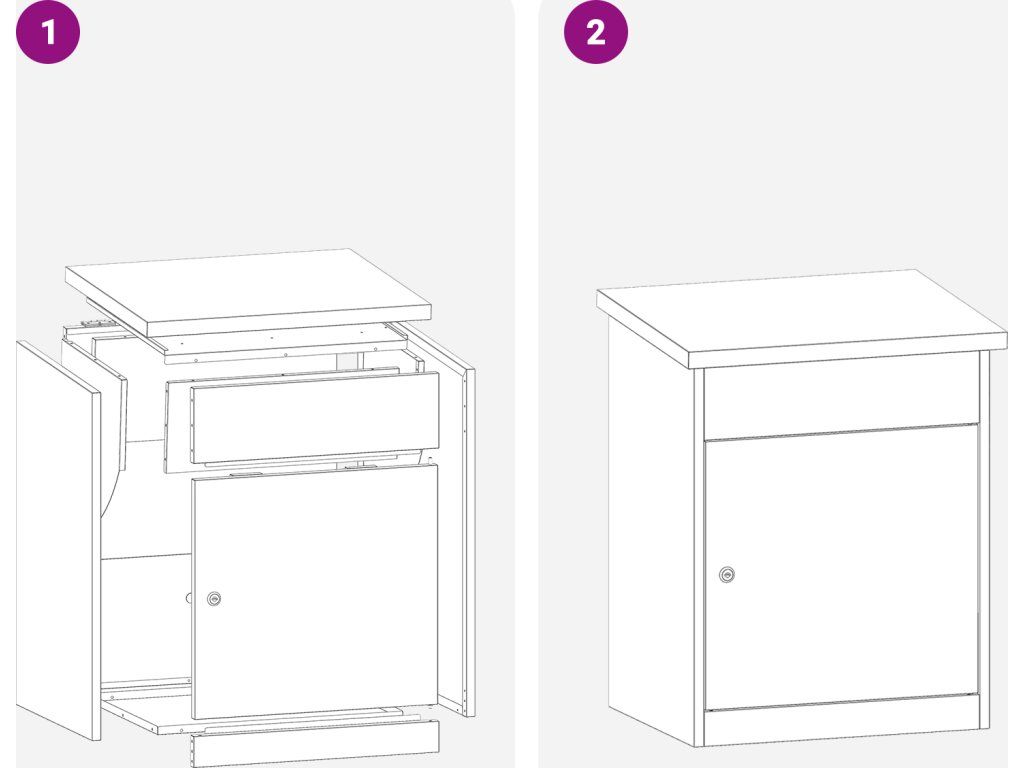 1

2