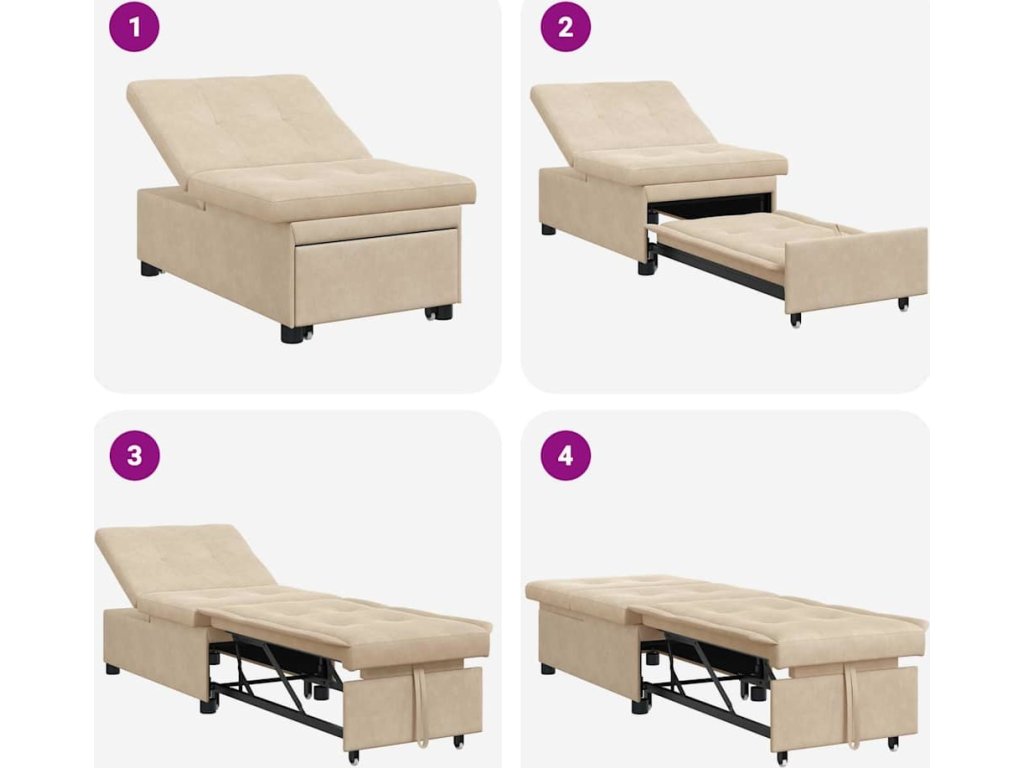 1

2

3

4