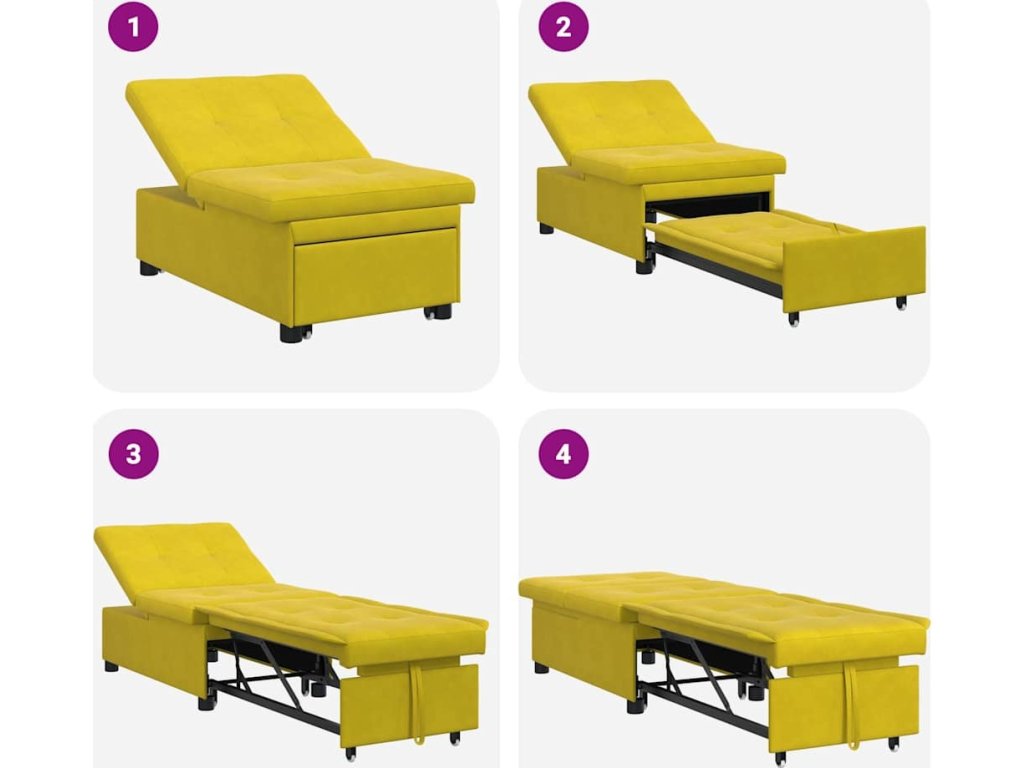 1

2

3

4