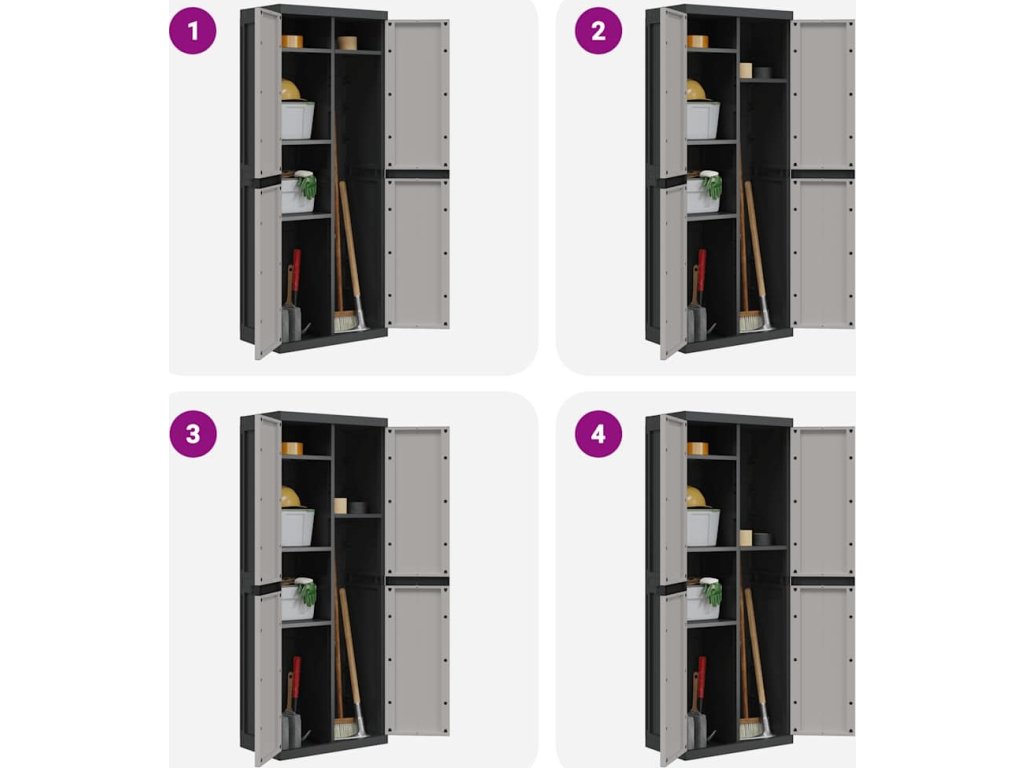 1

2

3

4