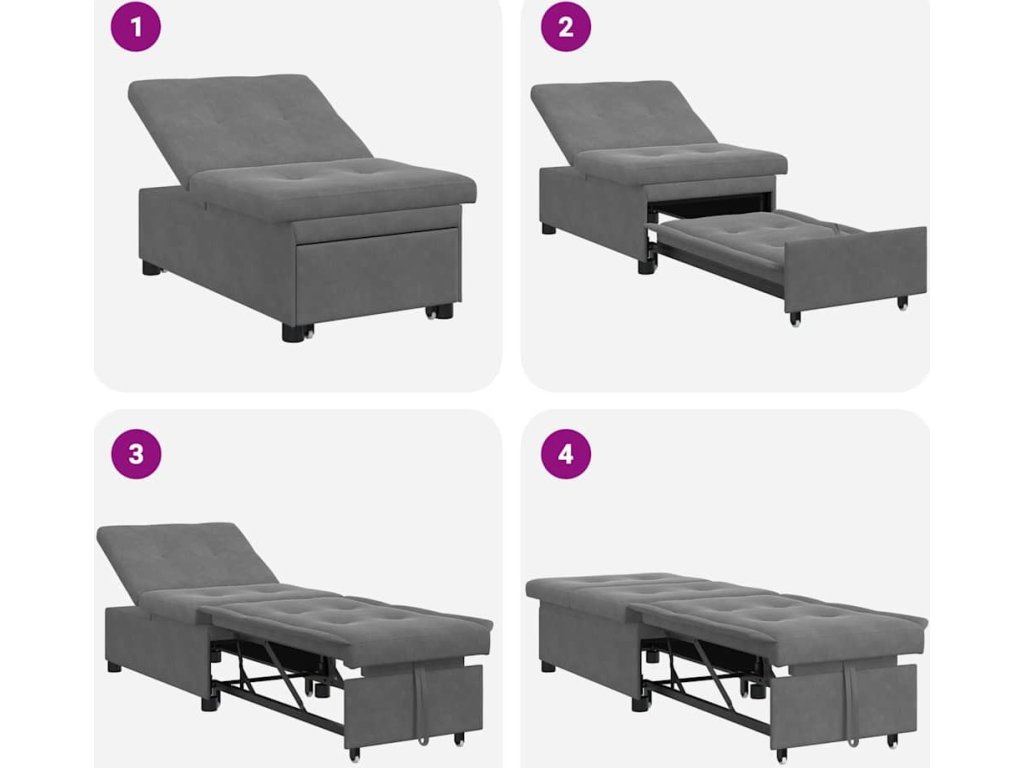 1

2

3

4