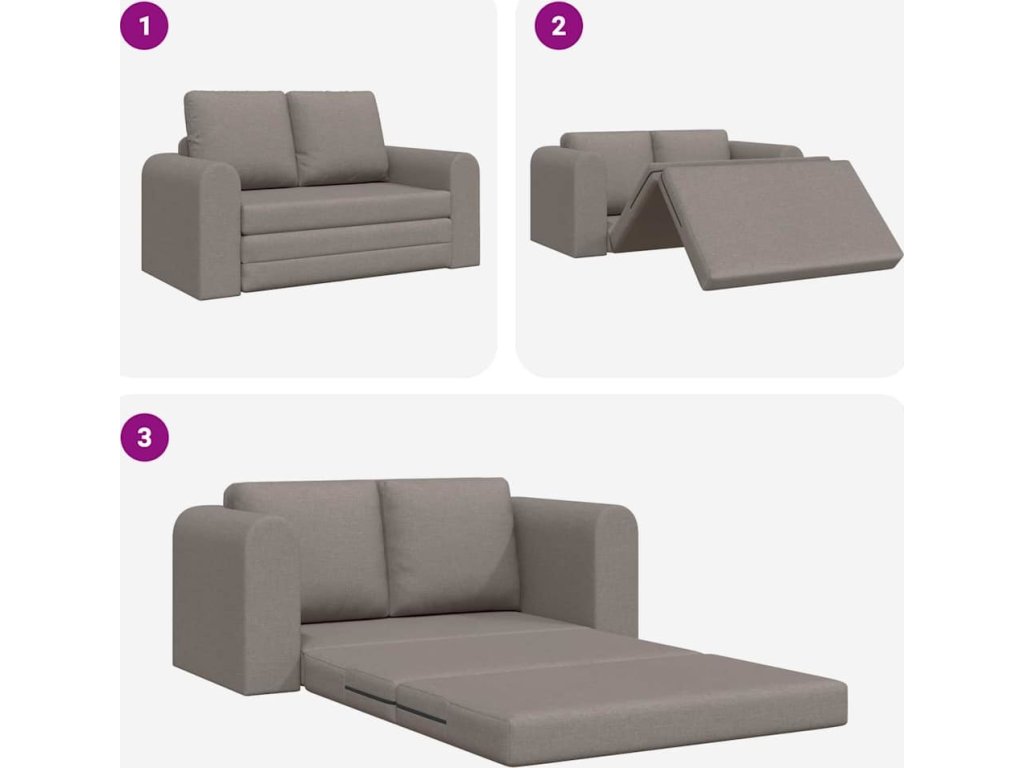 1

2

3