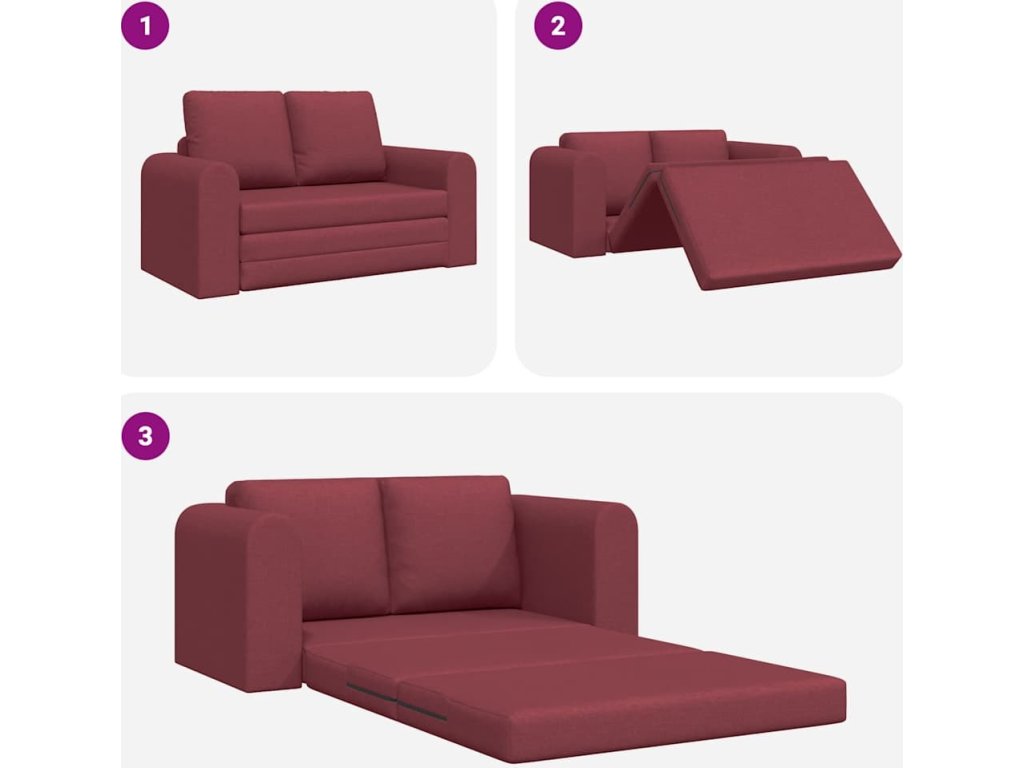 1

2

3