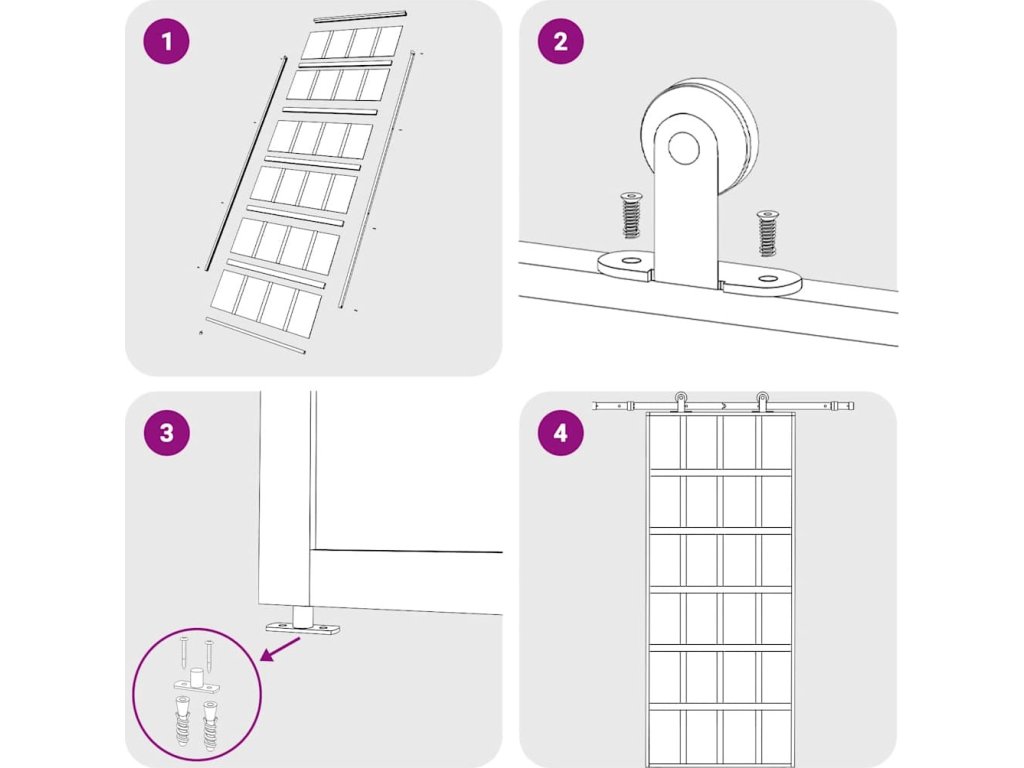 1

2

3

4