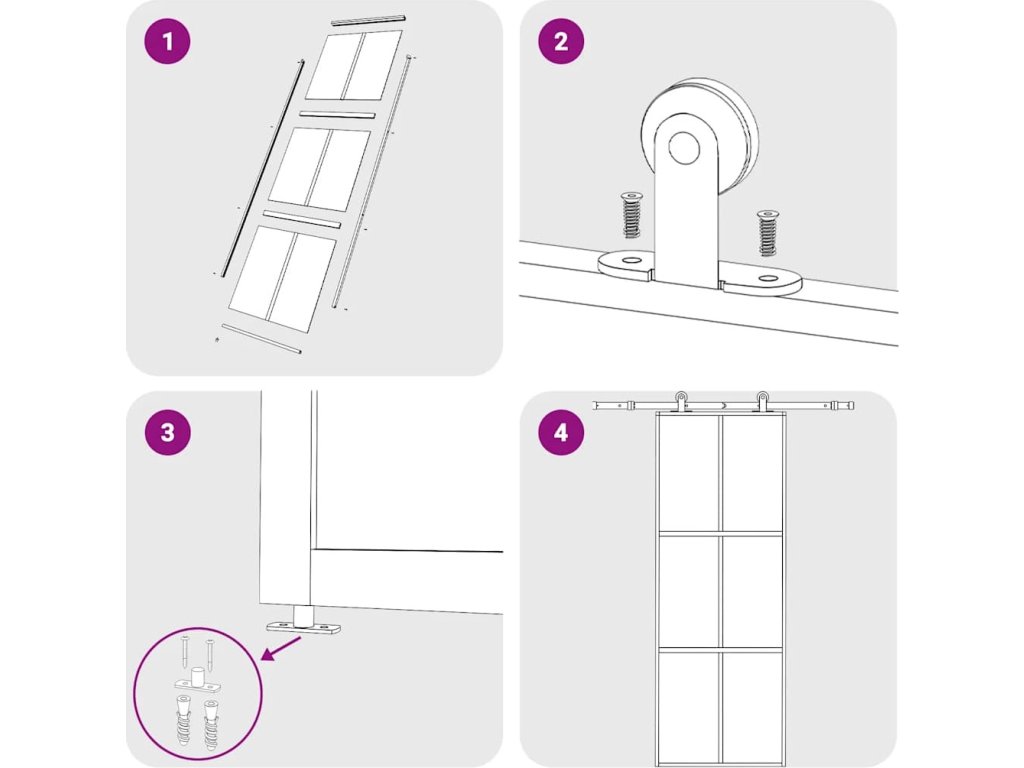 1

2

3

4