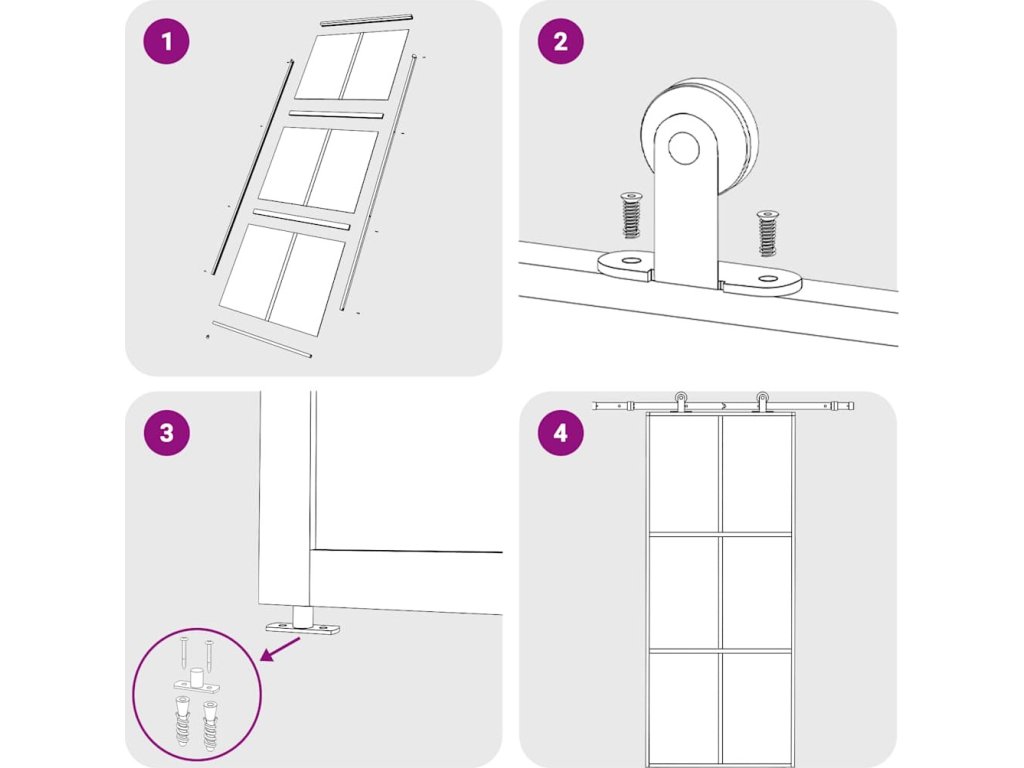 1

2

3

4