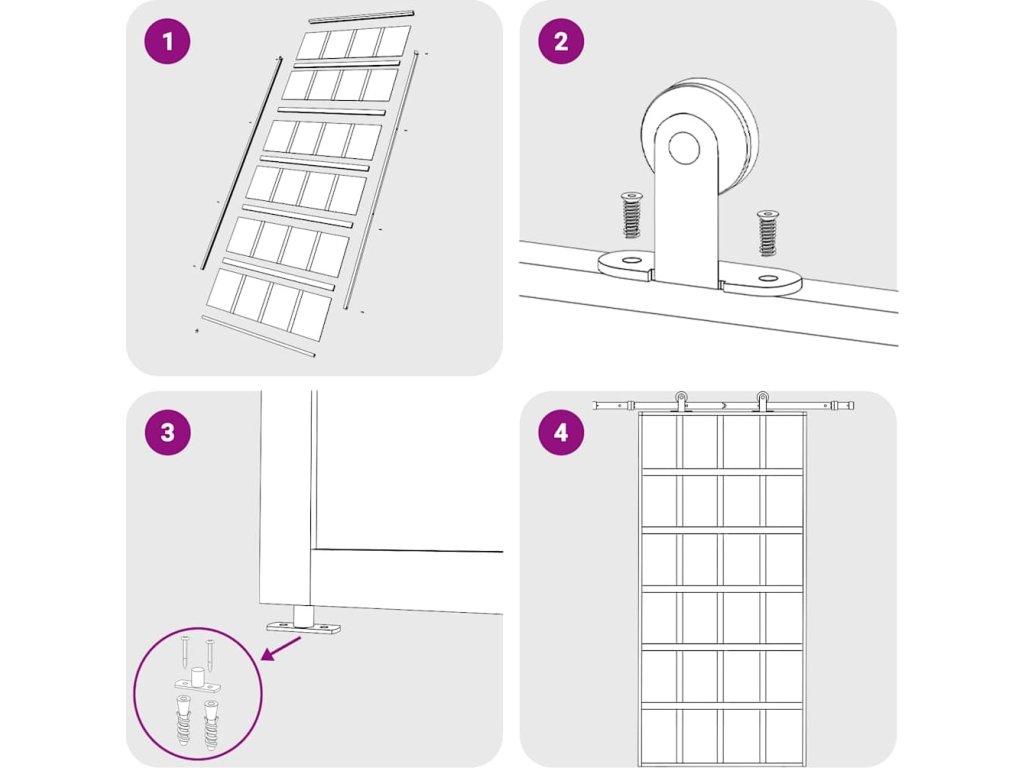 1

2

3

4