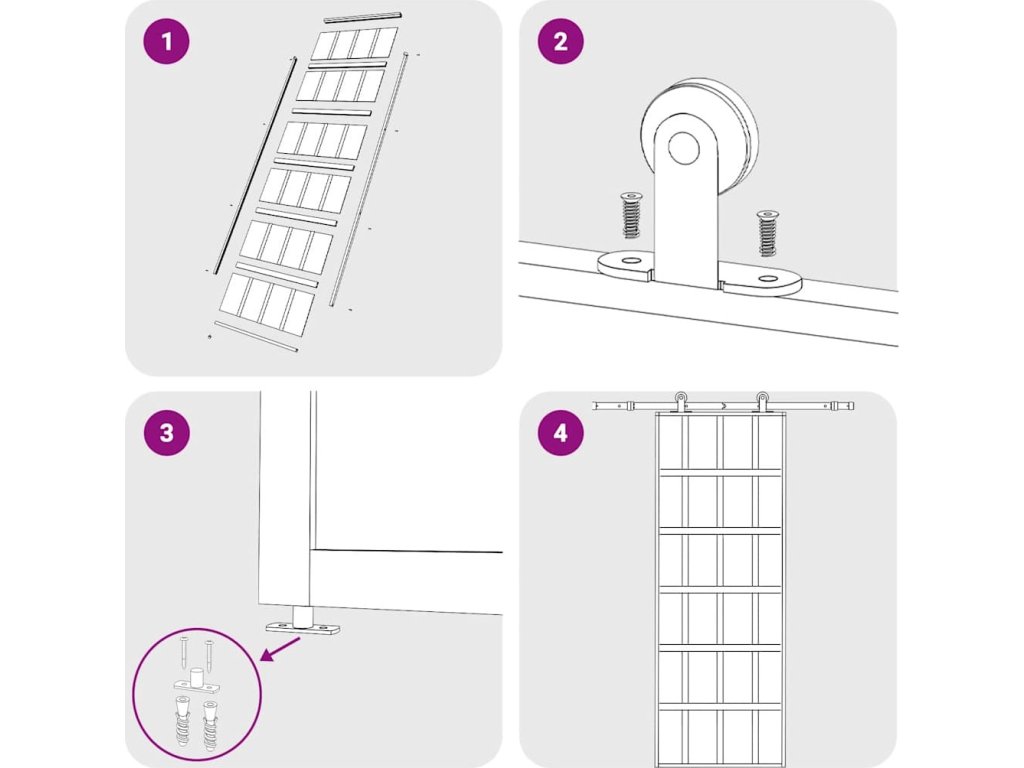 1

2

3

4