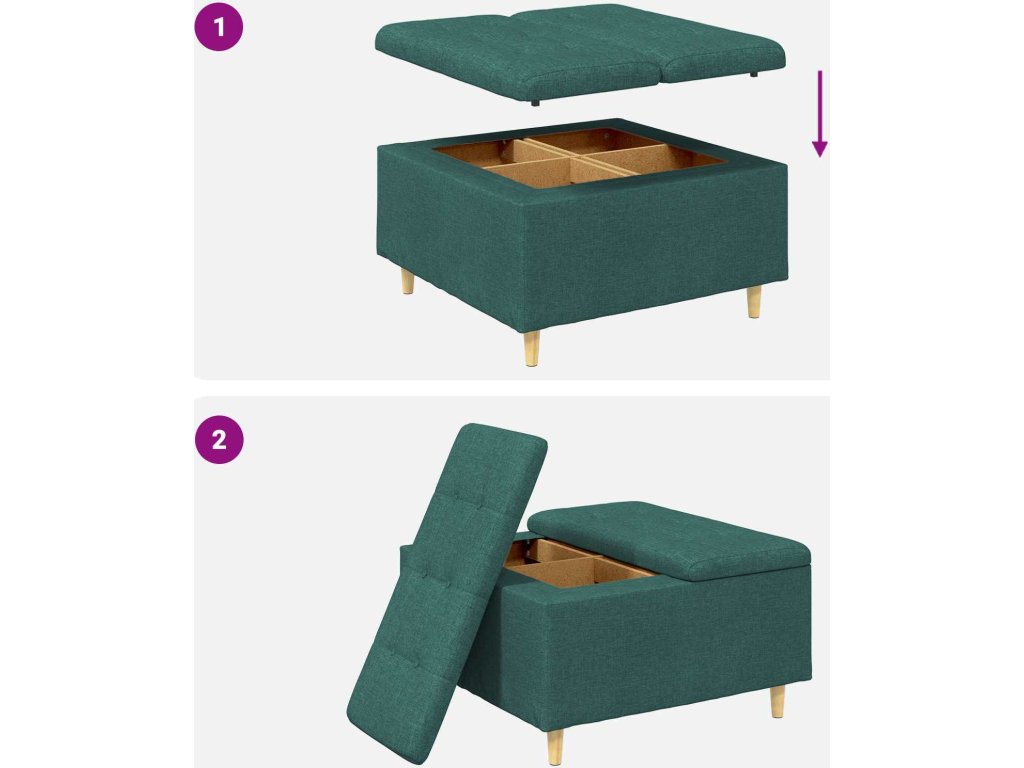 1

2