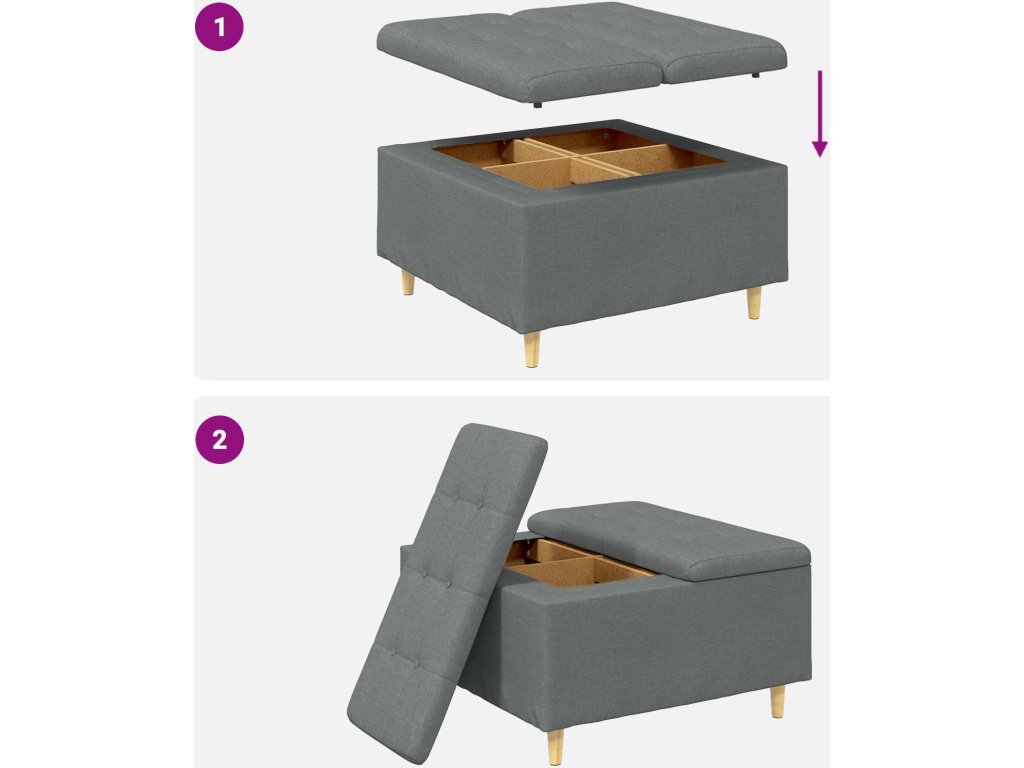 1

2