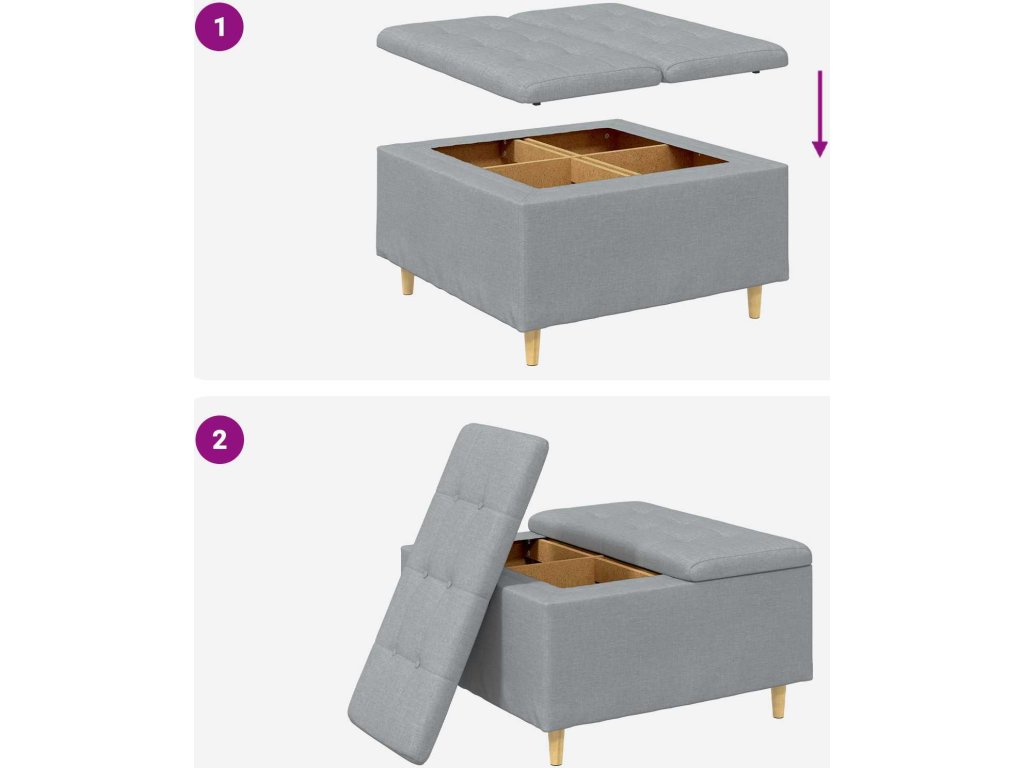 1

2