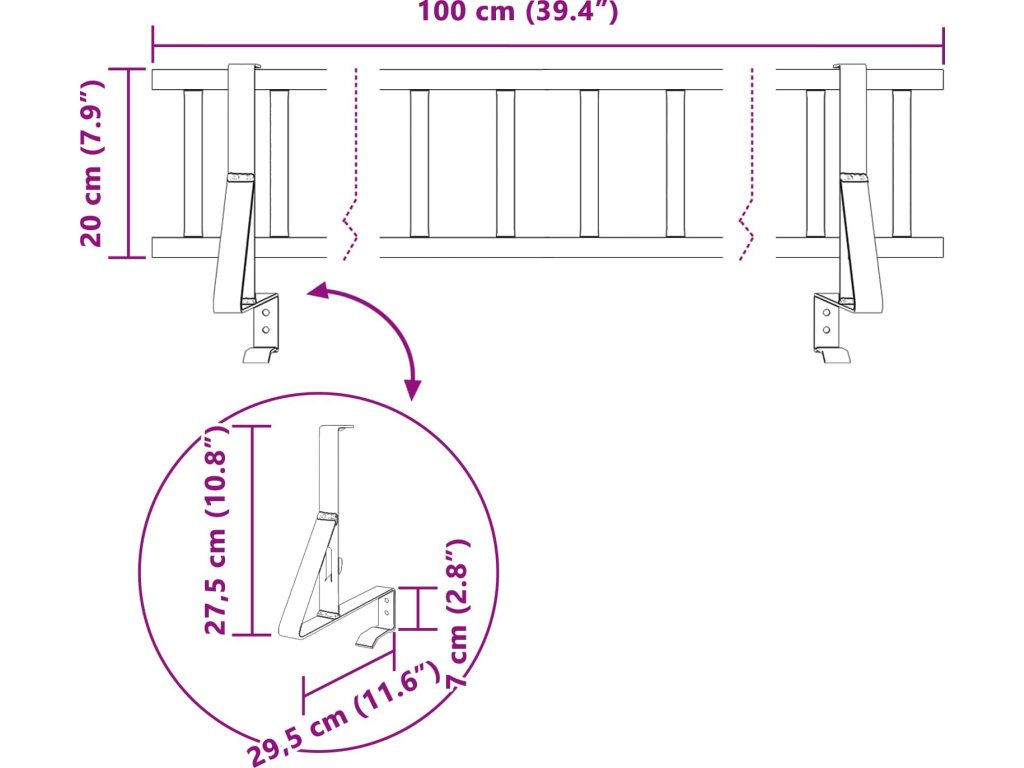 100 cm (39.4")

20 cm (7.9")

27,5 cm (10.8")

7 cm (2.8")

29,5 cm (11.6")