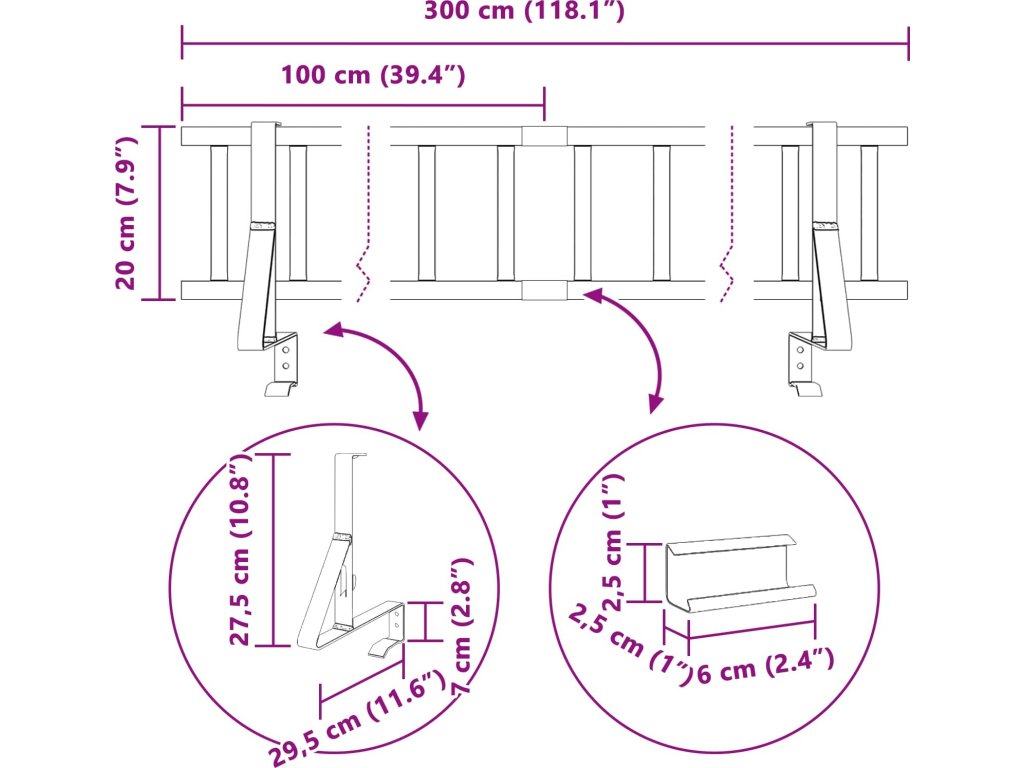 300 cm (118.1″)
100 cm (39.4″)
20 cm (7.9″)
27,5 cm (10.8″)
7 cm (2.8″)
29,5 cm (11.6″)
2,5 cm (1″)
2,5 cm (1″)
6 cm (2.4″)