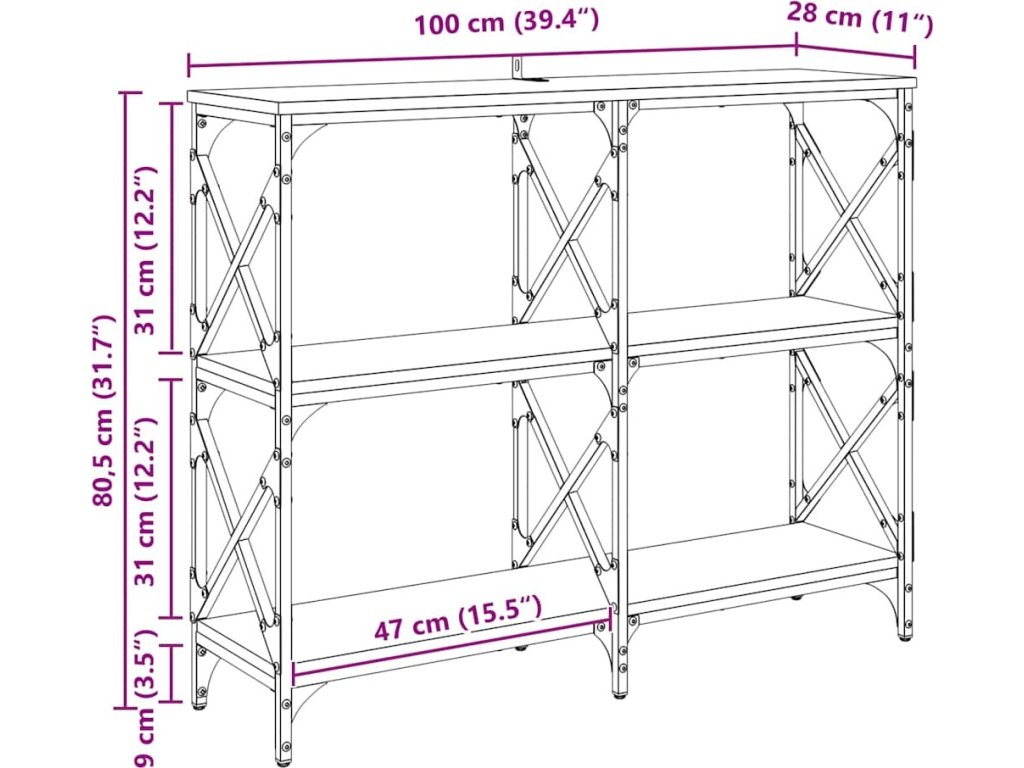 100 cm (39.4")
28 cm (11")
80,5 cm (31.7")
31 cm (12.2")
31 cm (12.2")
9 cm (3.5")
47 cm (15.5")