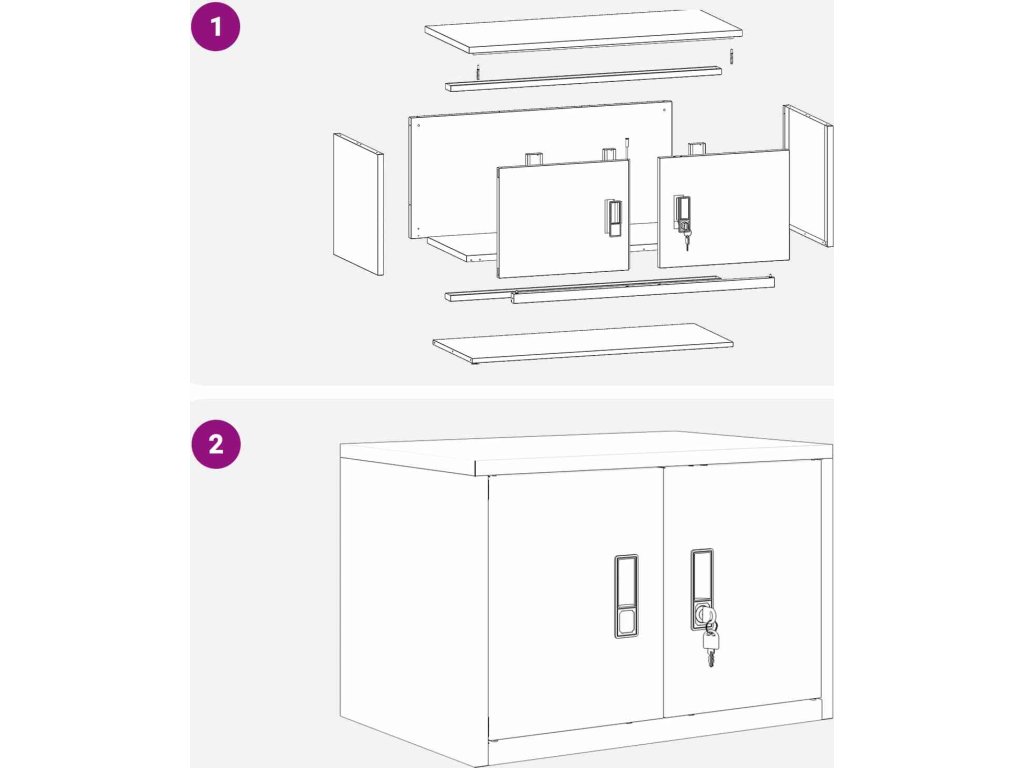 1

2