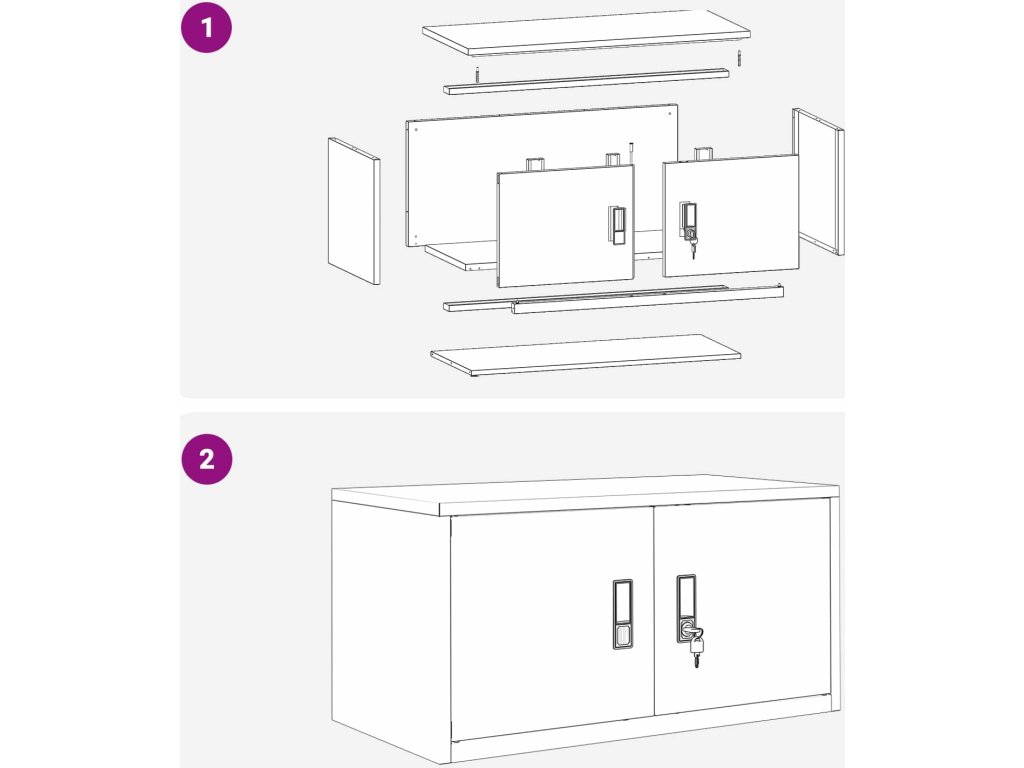 1

2