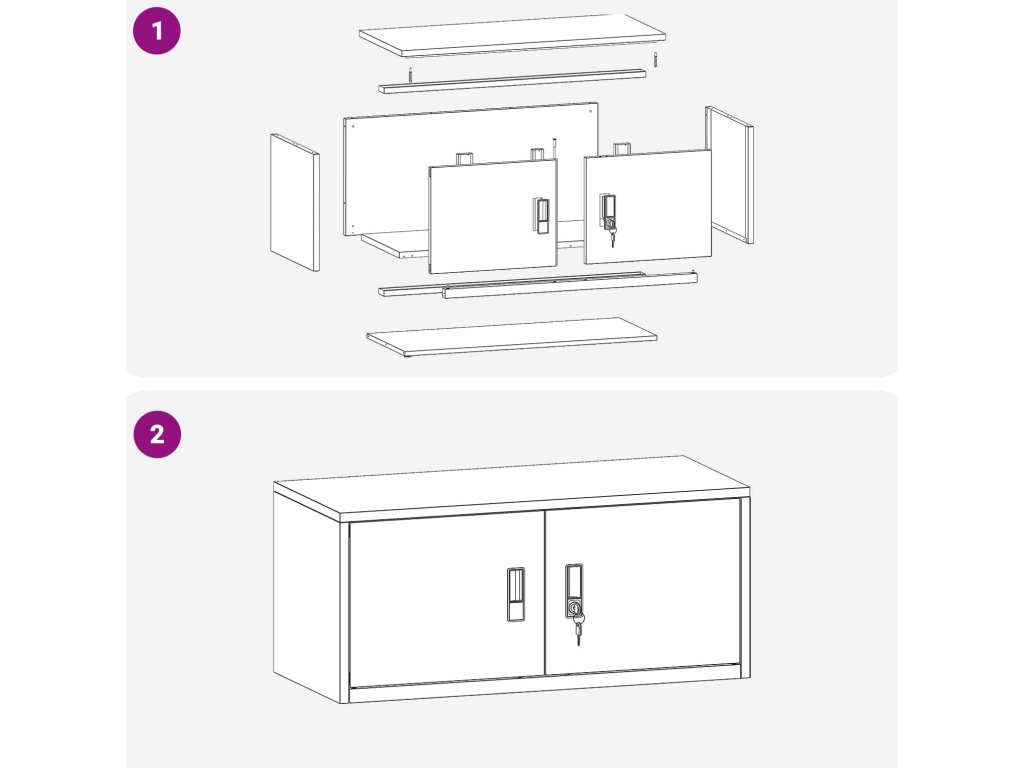 1

2