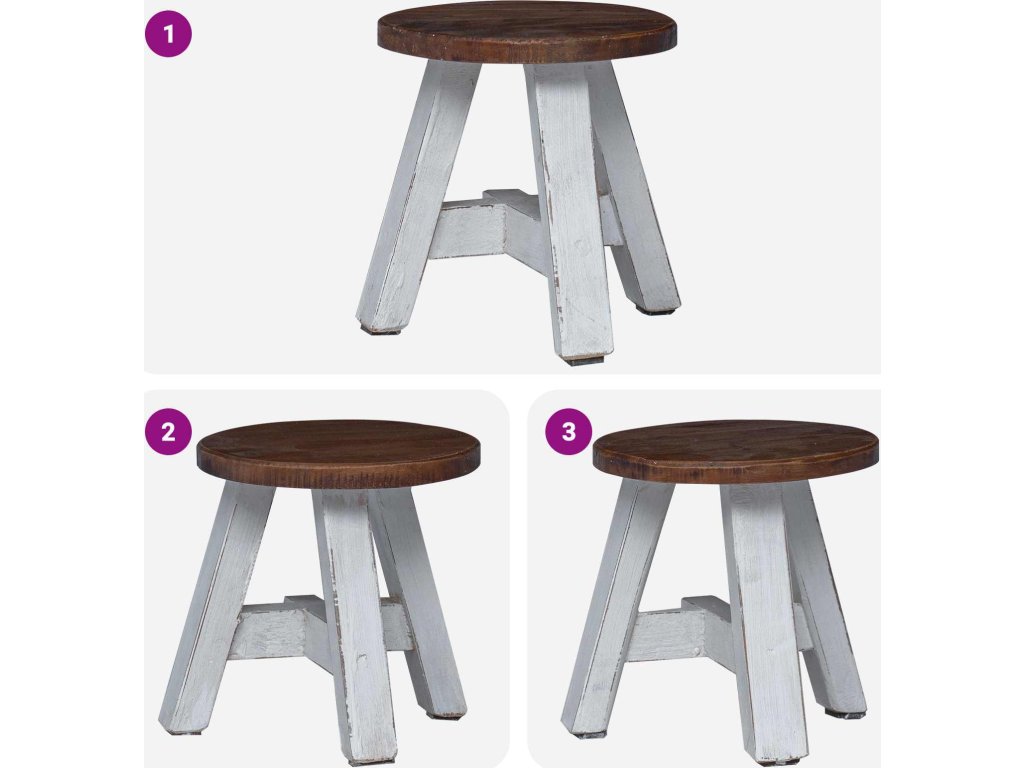 1

2

3