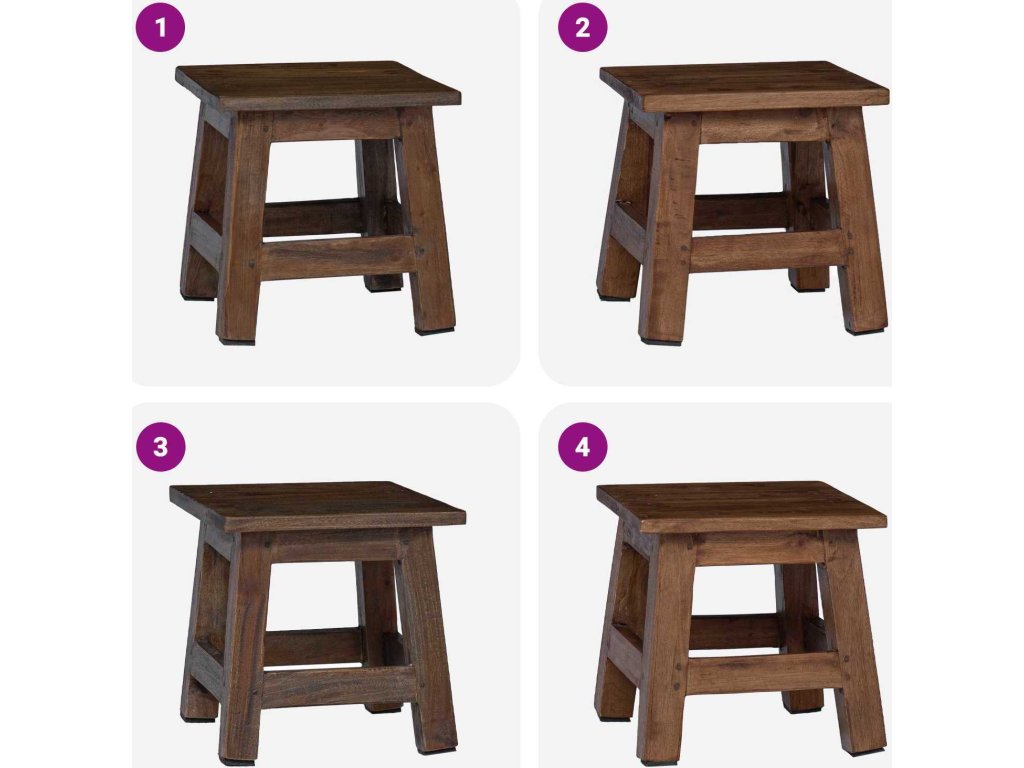 1
2
3
4