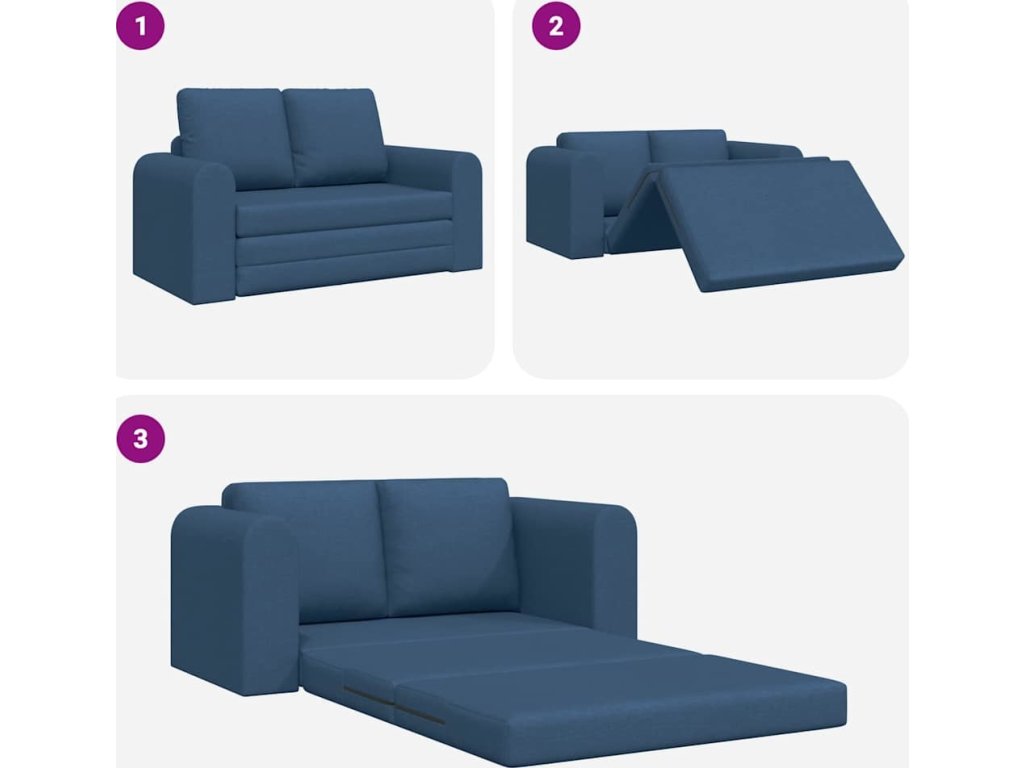 1

2

3