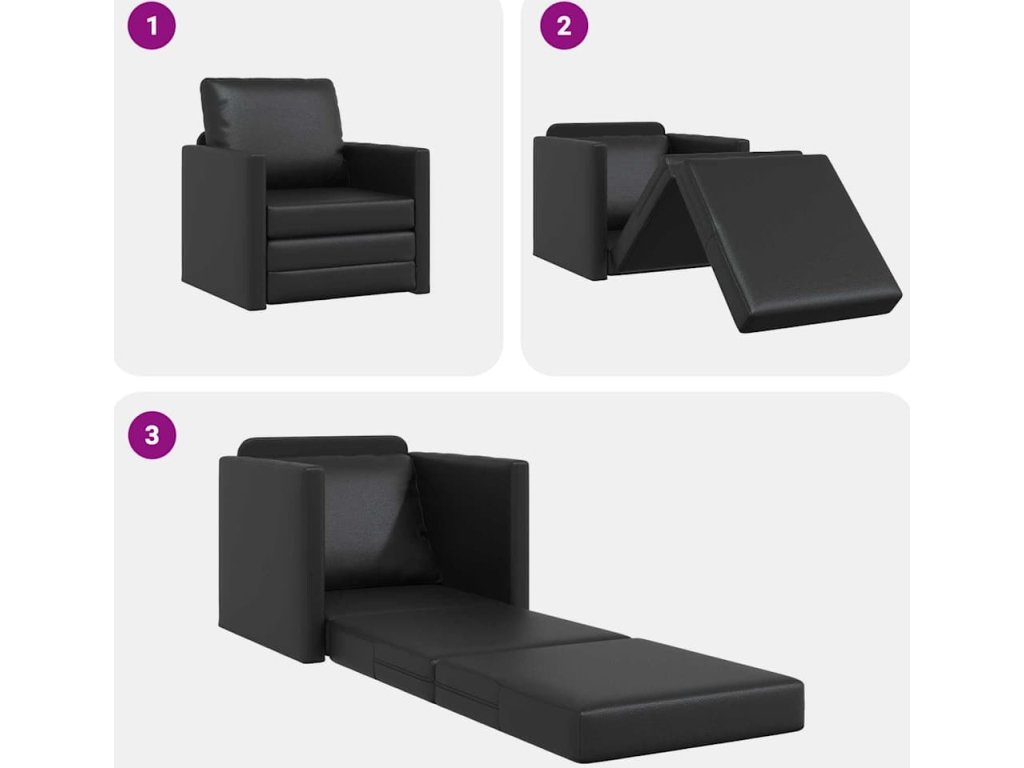 1

2

3