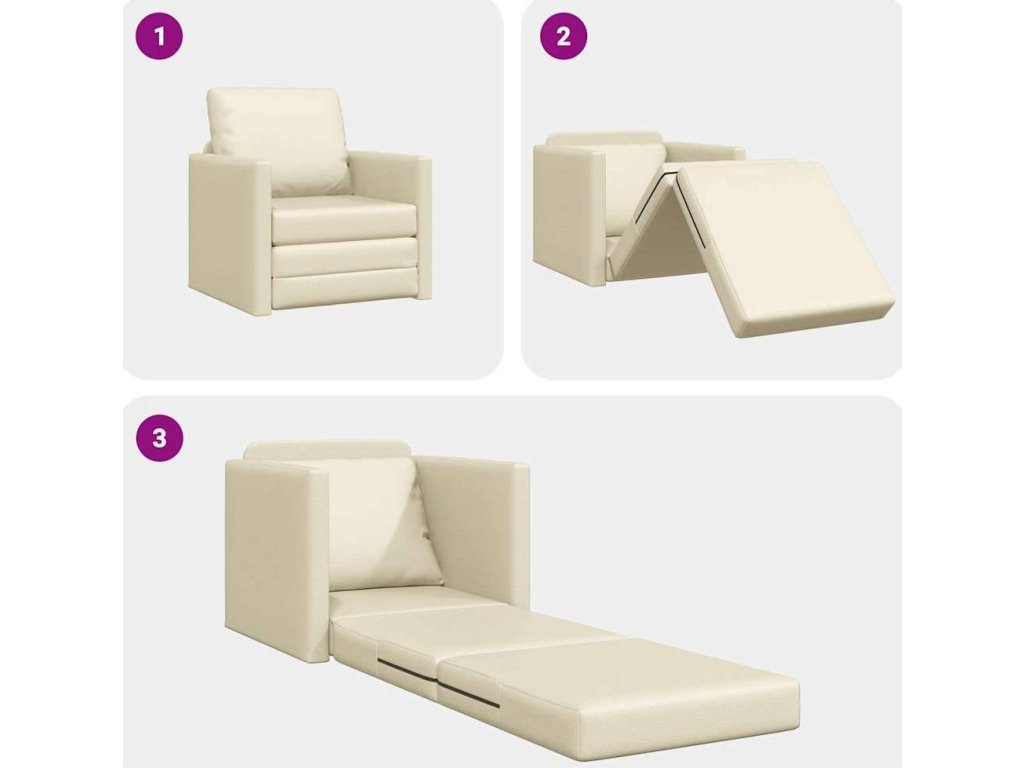 1

2

3