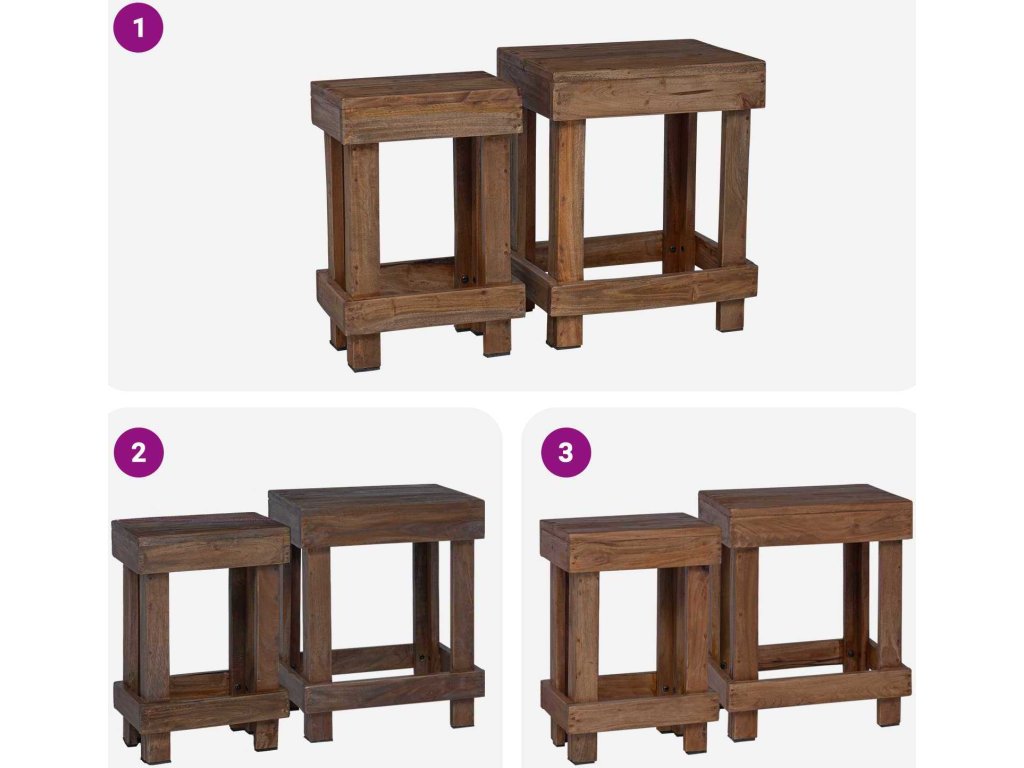 1

2

3