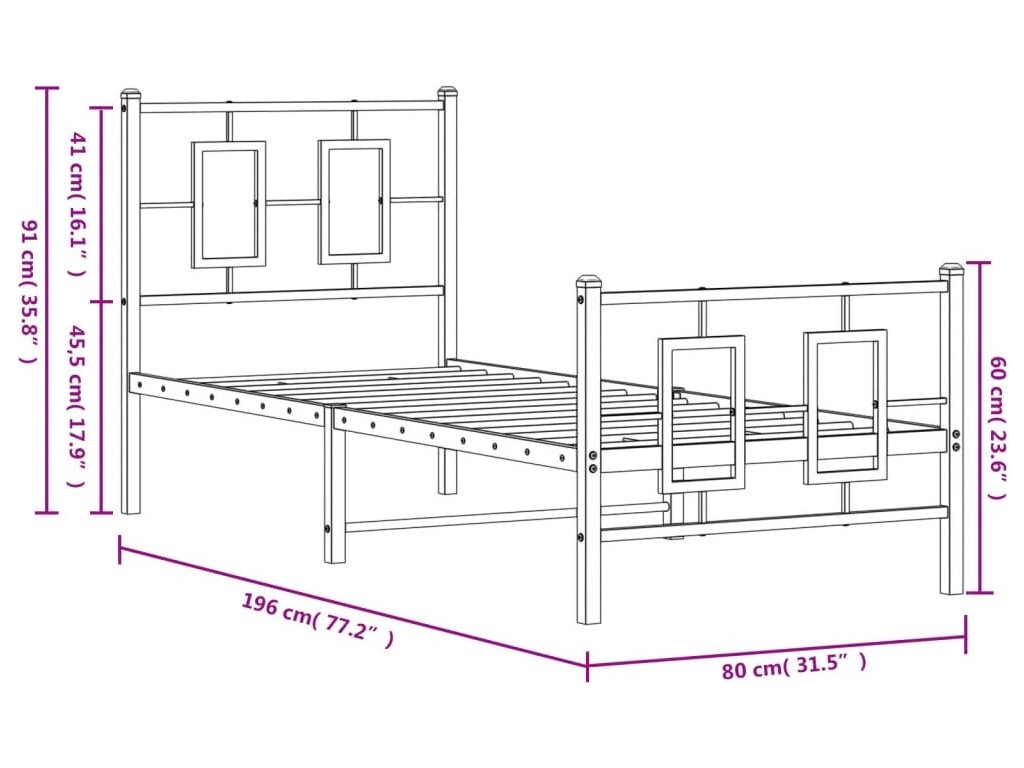 91 cm( 35.8" )

41 cm( 16.1" )

45,5 cm( 17.9" )

60 cm( 23.6" )

196 cm( 77.2" )

80 cm( 31.5" )