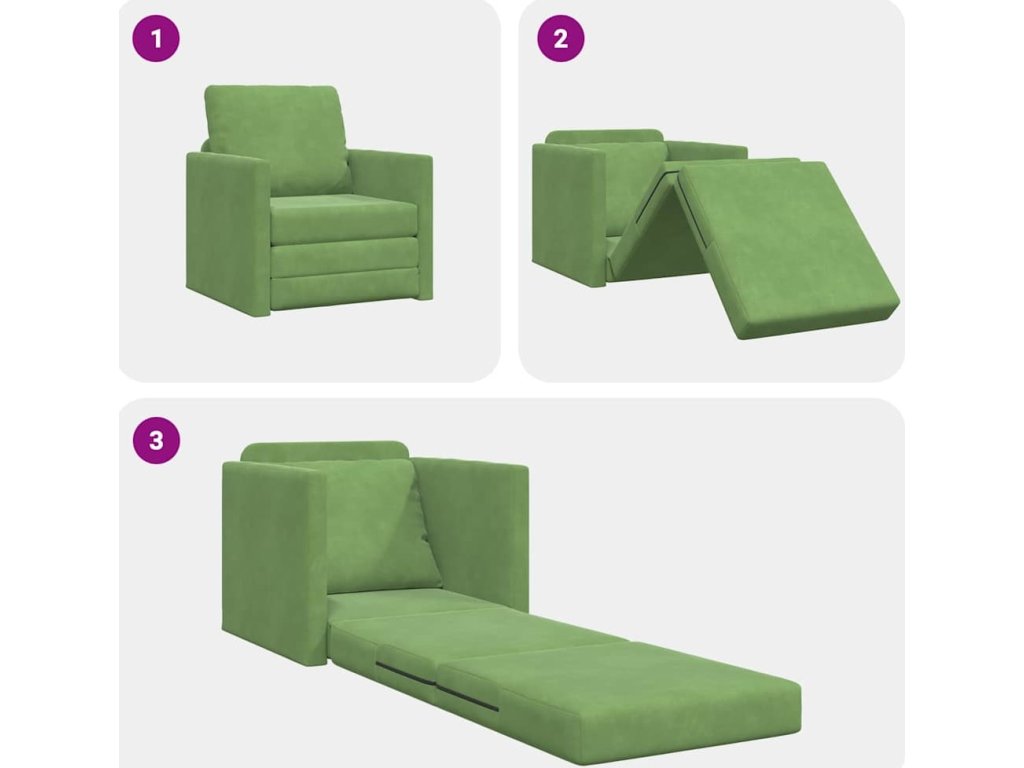 1

2

3