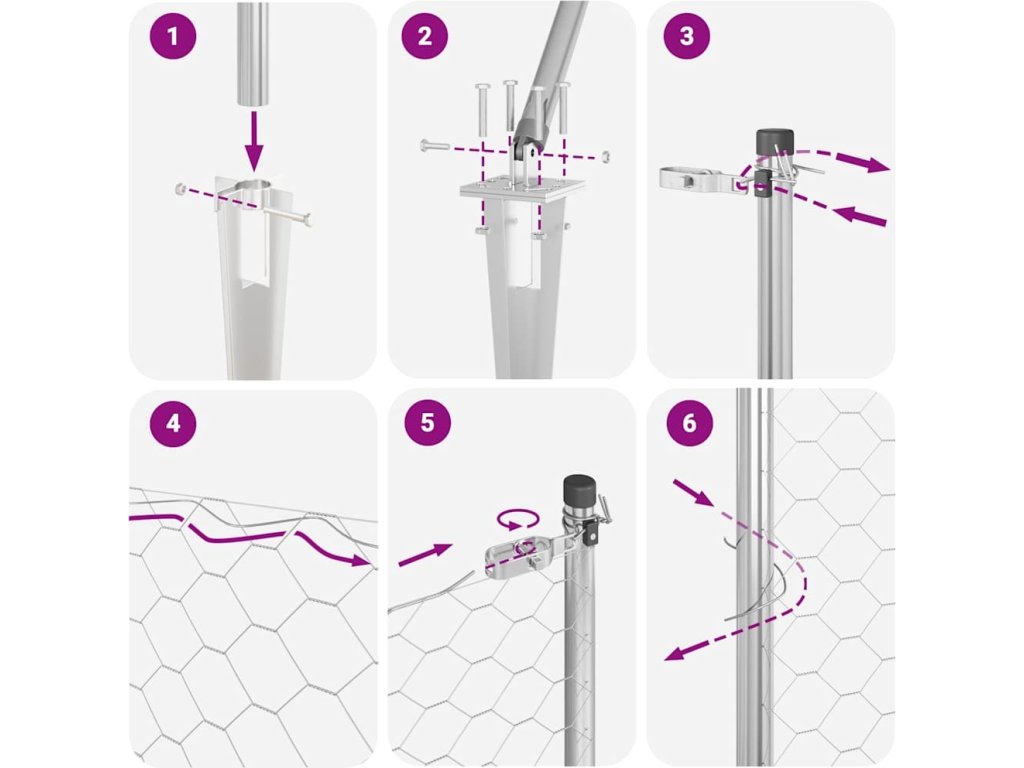 1

2

3

4

5

6