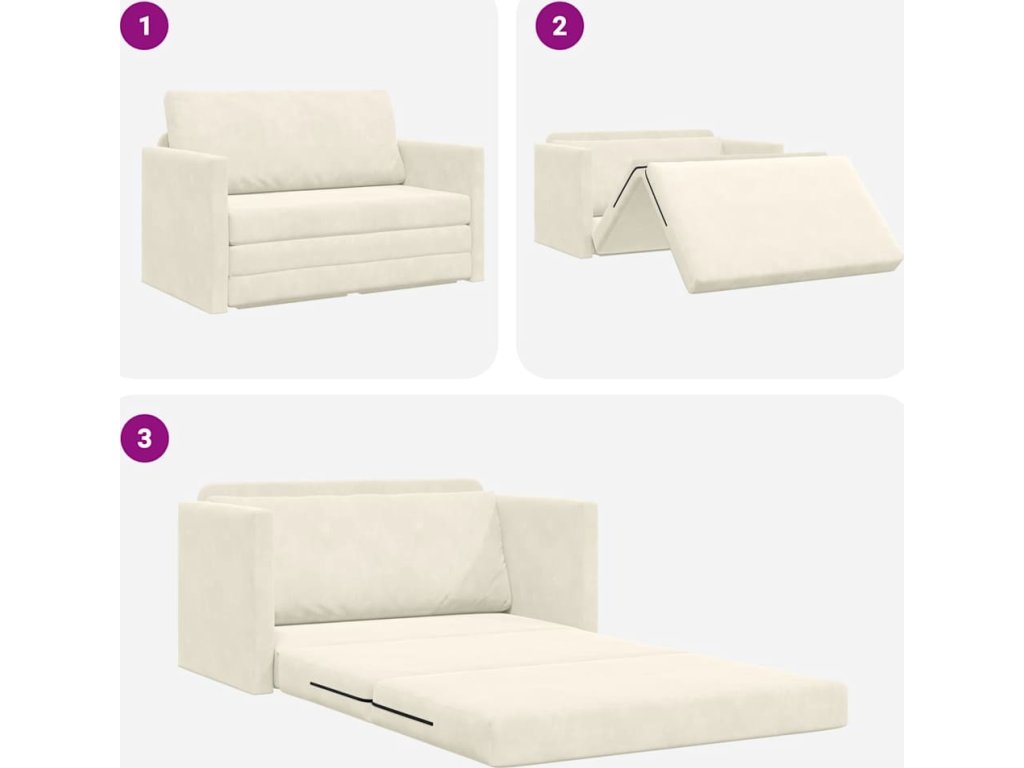 1

2

3