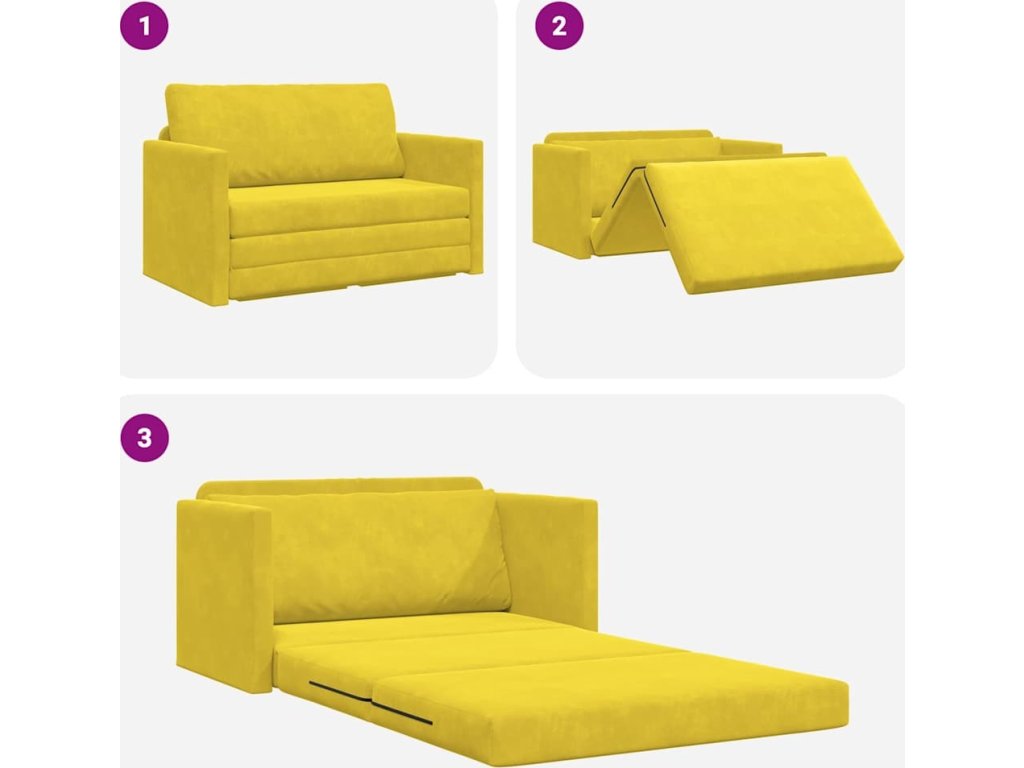 1

2

3