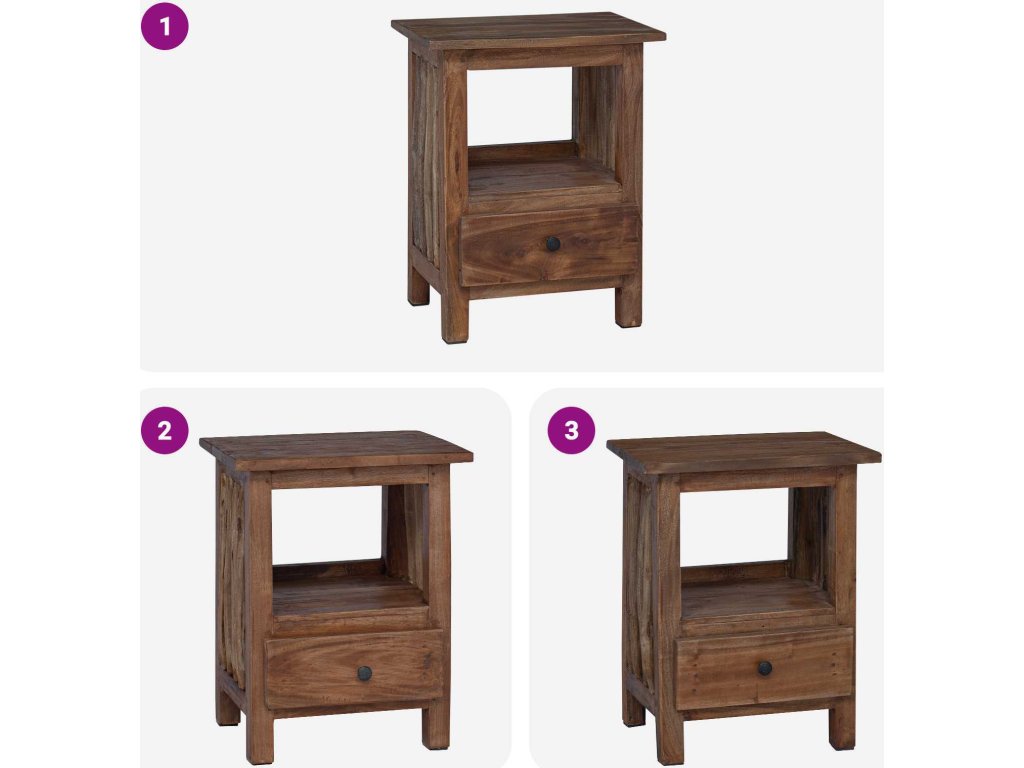 1

2

3